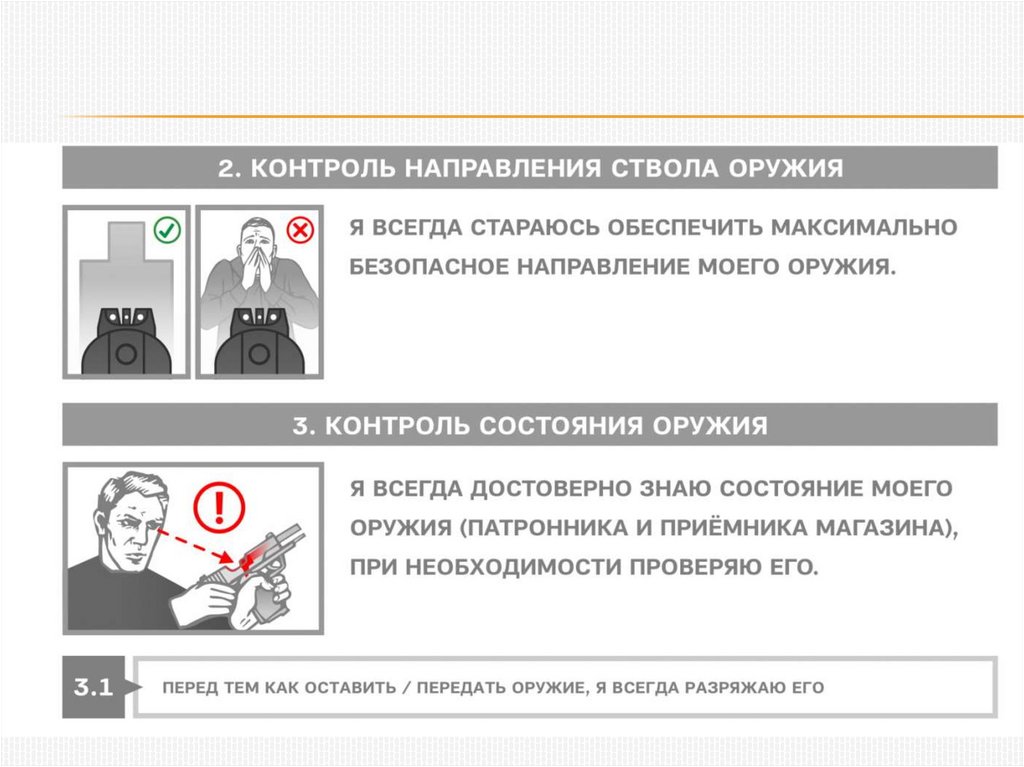 2. КОНТРОЛЬ НАПРАВЛЕНИЯ СТВОЛА ОРУЖИЯ

Я ВСЕГДА СТАРАЮСЬ ОБЕСПЕЧИТЬ МАКСИМАЛЬНО БЕЗОПАСНОЕ НАПРАВЛЕНИЕ МОЕГО ОРУЖИЯ.

3. КОНТРОЛЬ СОСТОЯНИЯ ОРУЖИЯ

Я ВСЕГДА ДОСТОВЕРНО ЗНАЮ СОСТОЯНИЕ МОЕГО ОРУЖИЯ (ПАТРОННИКА И ПРИЁМНИКА МАГАЗИНА), ПРИ НЕОБХОДИМОСТИ ПРОВЕРЯЮ ЕГО.

3.1 ПЕРЕД ТЕМ КАК ОСТАВИТЬ / ПЕРЕДАТЬ ОРУЖИЕ, Я ВСЕГДА РАЗРЯЖАЮ ЕГО