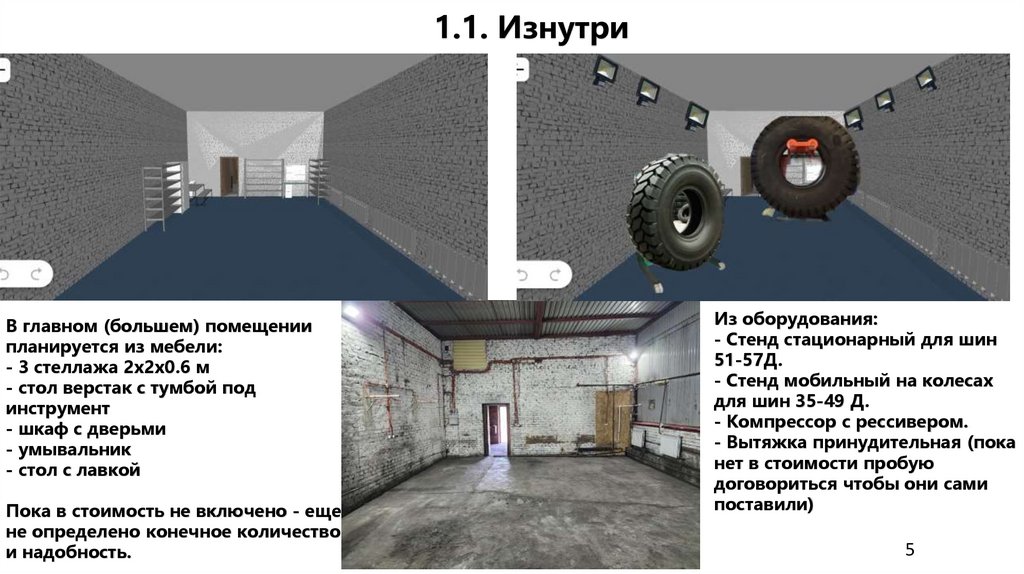 1.1. Изнутри

В главном (большем) помещении планируется из мебели:
- 3 стеллажа 2х2х0.6 м
- стол верстак с тумбой под инструмент
- шкаф с дверьми
- умывальник
- стол с лавкой

Пока в стоимость не включено - еще не определено конечное количество и надобность.

Из оборудования:
- Стенд стационарный для шин 51-57Д.
- Стенд мобильный на колесах для шин 35-49 Д.
- Компрессор с рессивером.
- Вытяжка принудительная (пока нет в стоимости пробую договориться чтобы они сами поставили)

5