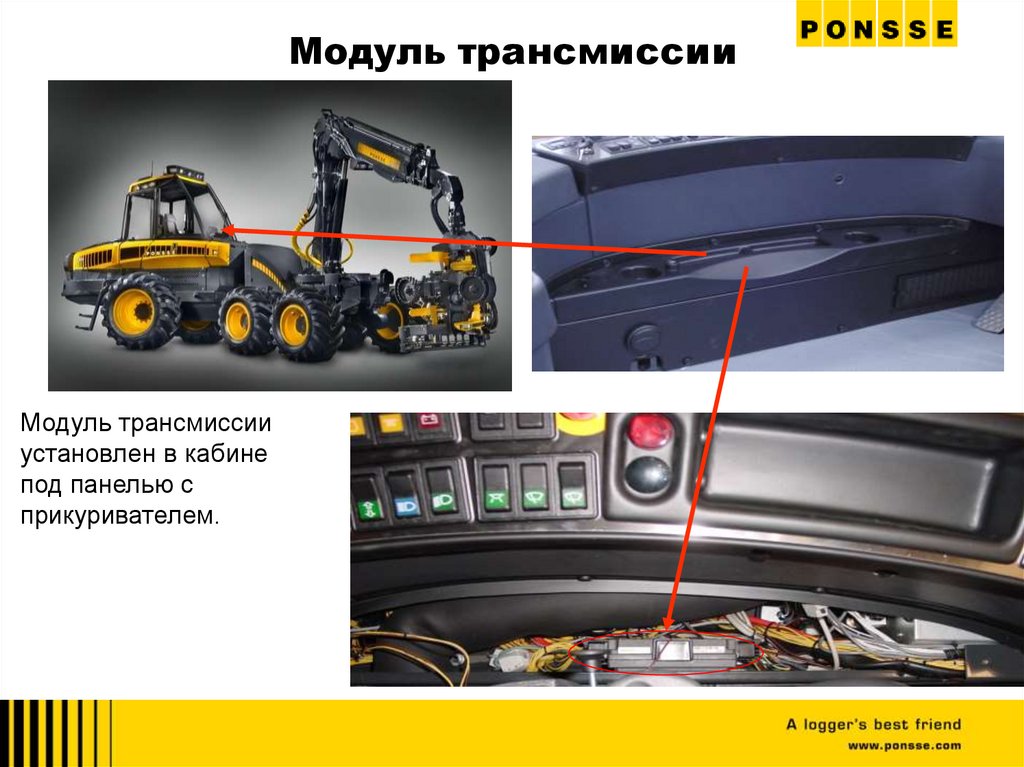 PONSSE

Модуль трансмиссии

Модуль трансмиссии установлен в кабине под панелью с прикуривателем.

A logger's best friend
www.ponsse.com