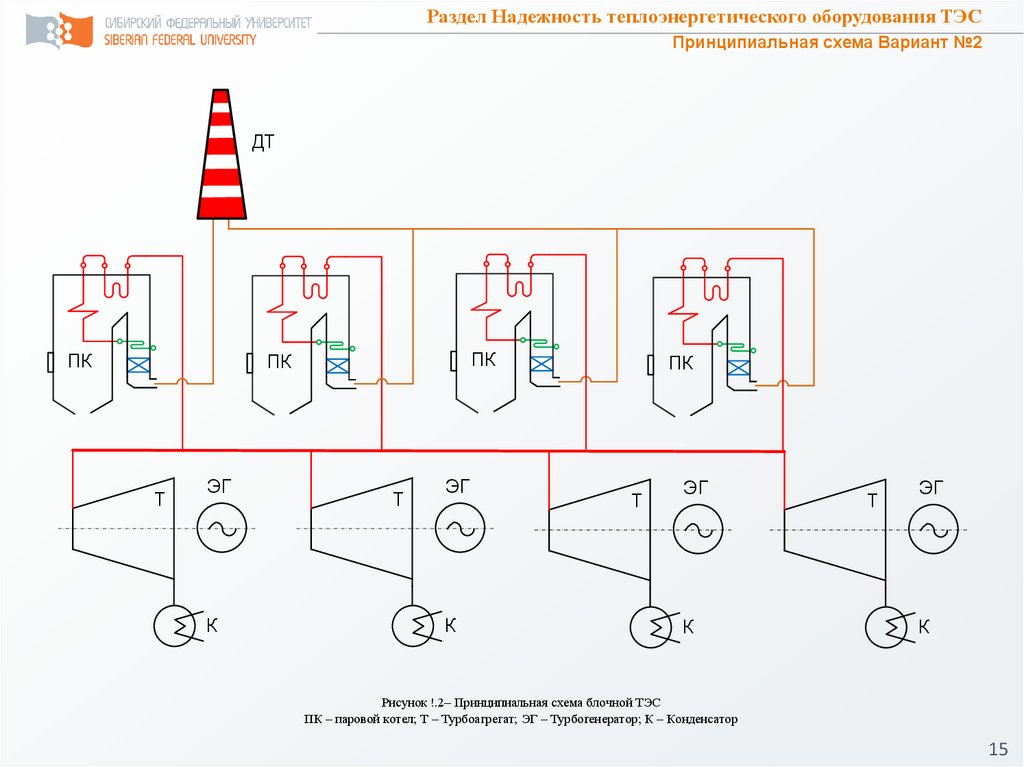 СИБИРСКИЙ ФЕДЕРАЛЬНЫЙ УНИВЕРСИТЕТ
SIBERIAN FEDERAL UNIVERSITY

Раздел Надежность теплоэнергетического оборудования ТЭС

Принципиальная схема Вариант №2

ДТ

ПК

ПК

ПК

ПК

Т

ЭГ

Т

ЭГ

Т

ЭГ

Т

ЭГ

К

К

К

К

Рисунок !.2– Принципиальная схема блочной ТЭС
ПК – паровой котел; Т – Турбоагрегат; ЭГ – Турбогенератор; К – Конденсатор

15