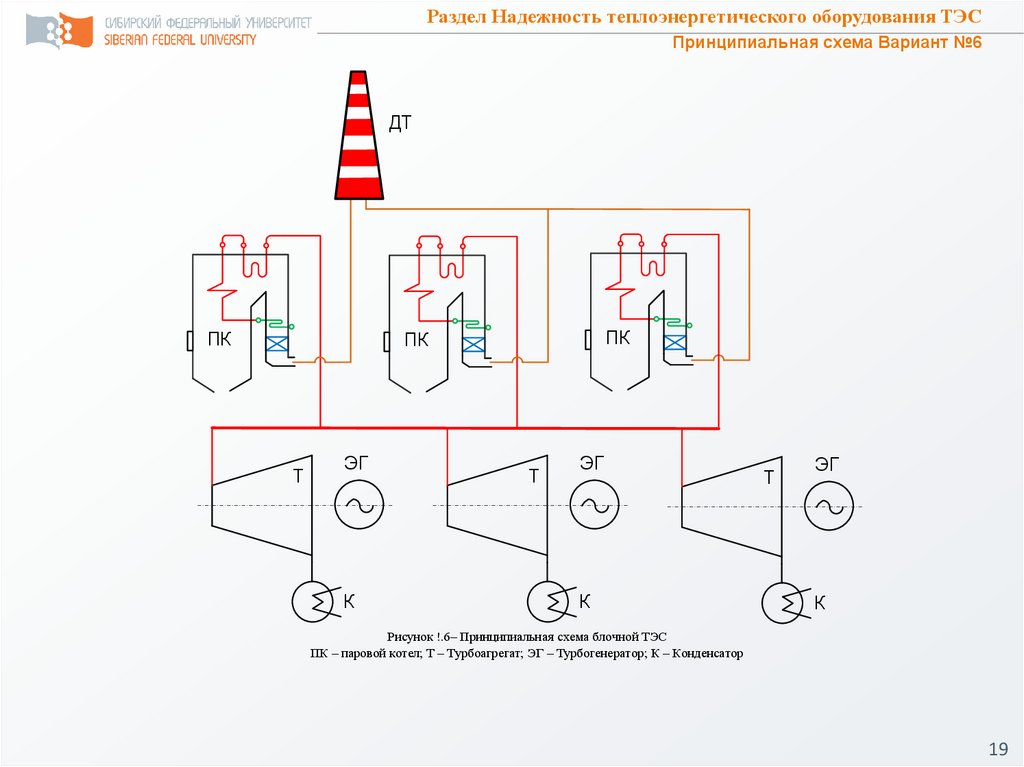 СИБИРСКИЙ ФЕДЕРАЛЬНЫЙ УНИВЕРСИТЕТ
SIBERIAN FEDERAL UNIVERSITY

Раздел Надежность теплоэнергетического оборудования ТЭС

Принципиальная схема Вариант №6

ДТ

ПК

ПК

ПК

Т

ЭГ

Т

ЭГ

Т

ЭГ

К

К

К

Рисунок !.6– Принципиальная схема блочной ТЭС
ПК – паровой котел; Т – Турбоагрегат; ЭГ – Турбогенератор; К – Конденсатор

19