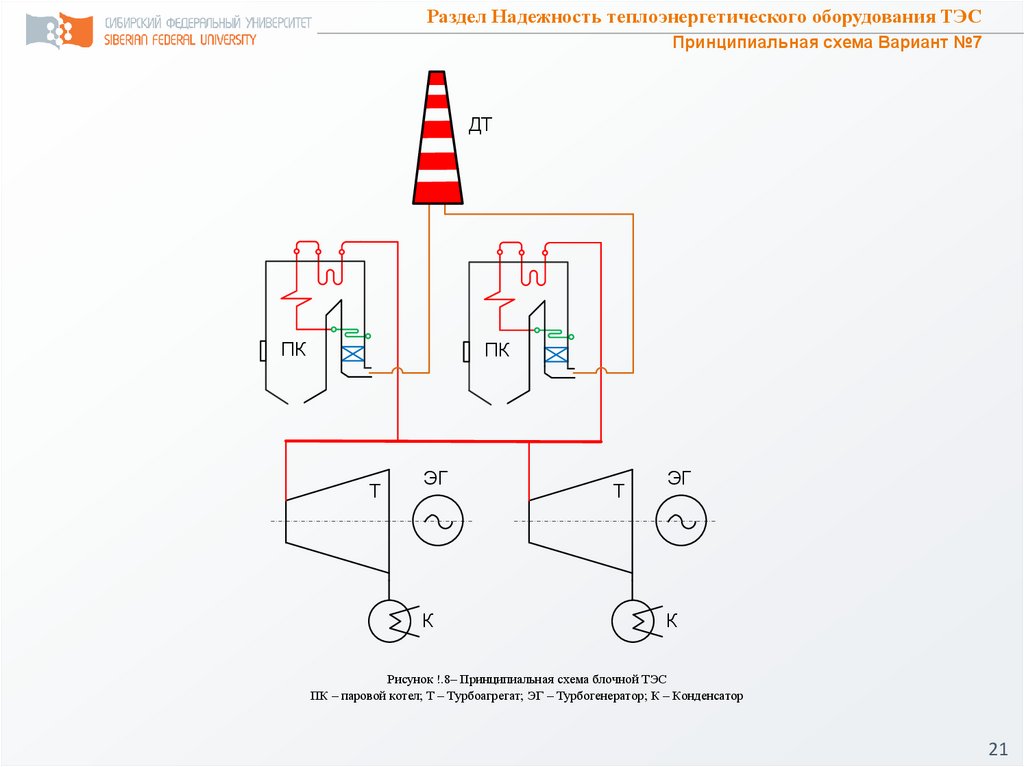 СИБИРСКИЙ ФЕДЕРАЛЬНЫЙ УНИВЕРСИТЕТ
SIBERIAN FEDERAL UNIVERSITY

Раздел Надежность теплоэнергетического оборудования ТЭС

Принципиальная схема Вариант №7

ДТ

ПК

ПК

Т

ЭГ

Т

ЭГ

К

К

Рисунок !.8– Принципиальная схема блочной ТЭС
ПК – паровой котел; Т – Турбоагрегат; ЭГ – Турбогенератор; К – Конденсатор

21