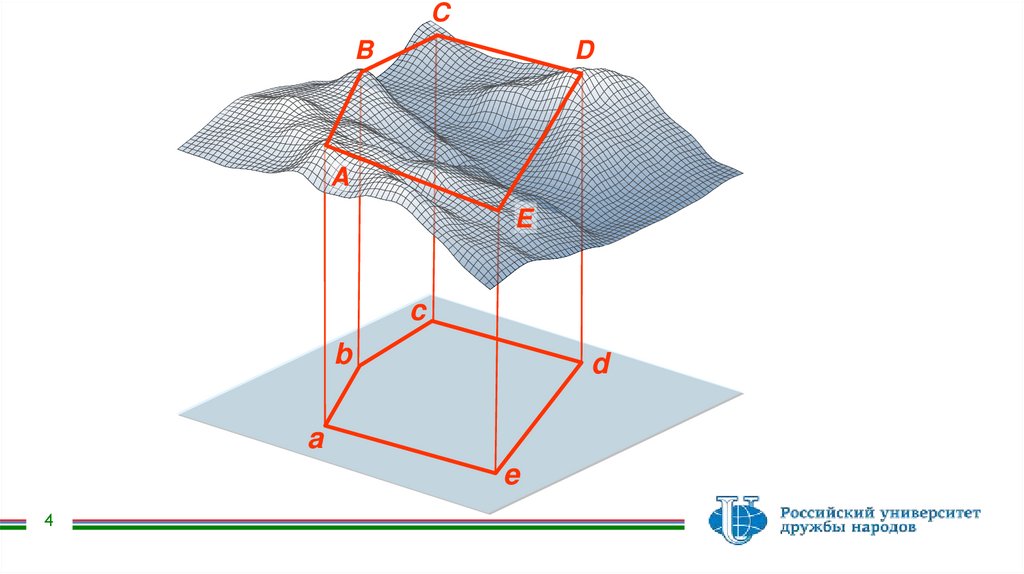 C
B
D
A
E
c
b
d
a
e

4

Российский университет дружбы народов