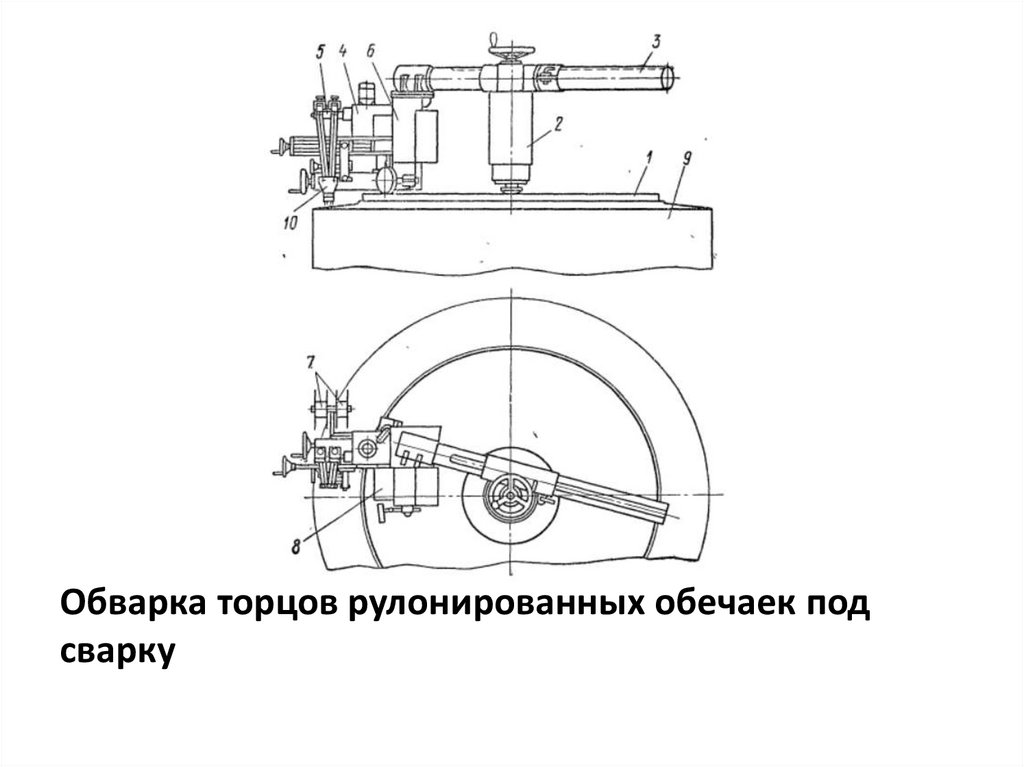 5 4 6 3 2 1 9 10

7

8

Обварка торцов рулонированных обечаек под сварку