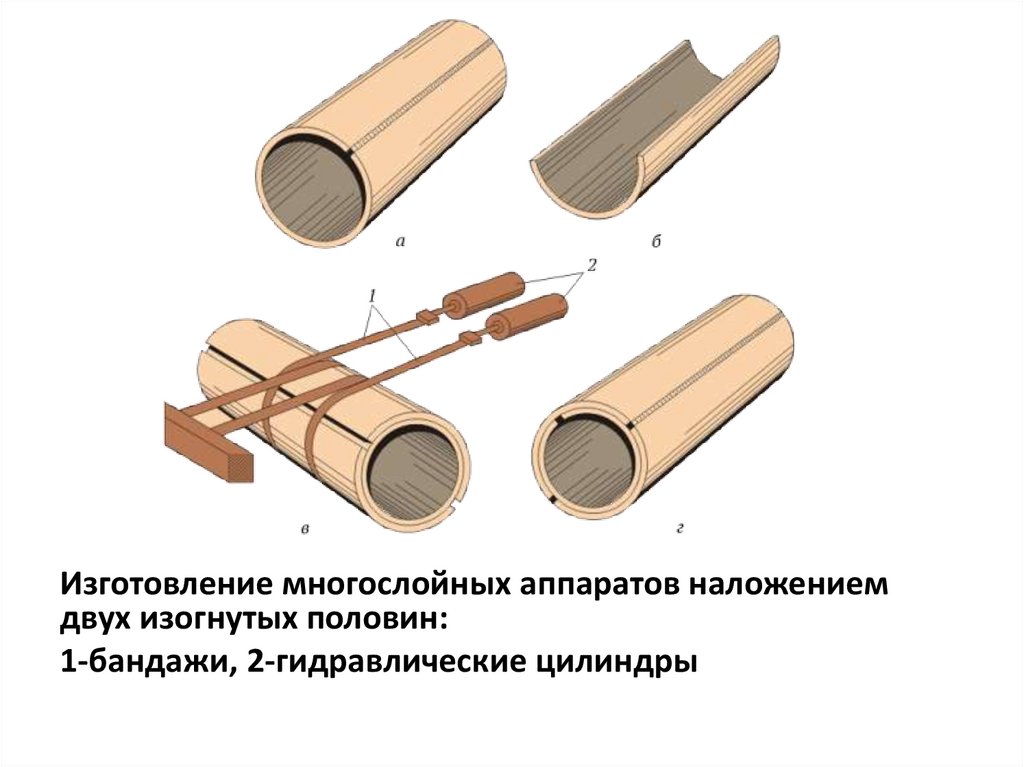 а

б

1

2

в

г

Изготовление многослойных аппаратов наложением двух изогнутых половин:

1-бандажи, 2-гидравлические цилиндры