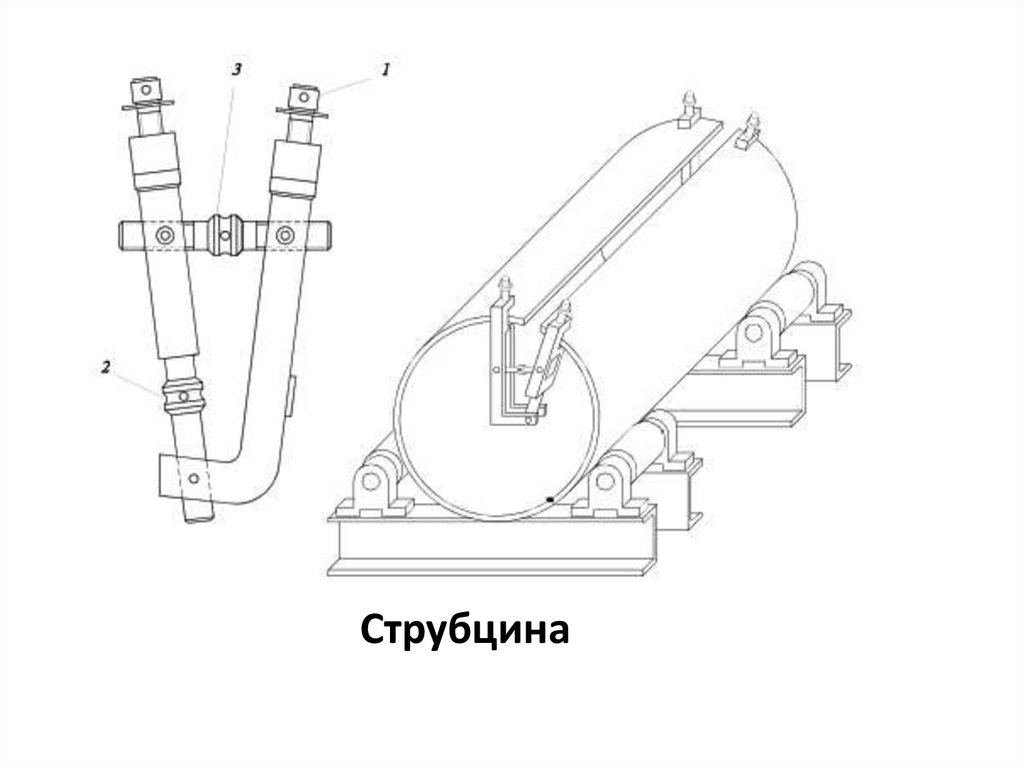 3
1
2
Струбцина