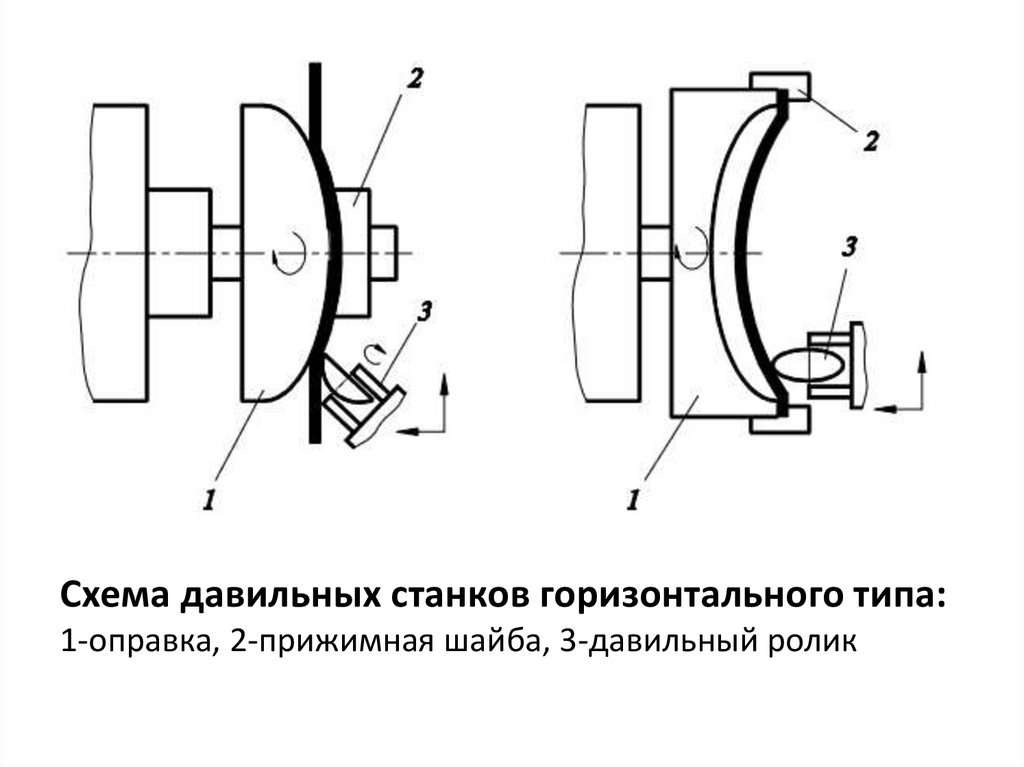 2
3
1
2
3
1

Схема давильных станков горизонтального типа:
1-оправка, 2-прижимная шайба, 3-давильный ролик