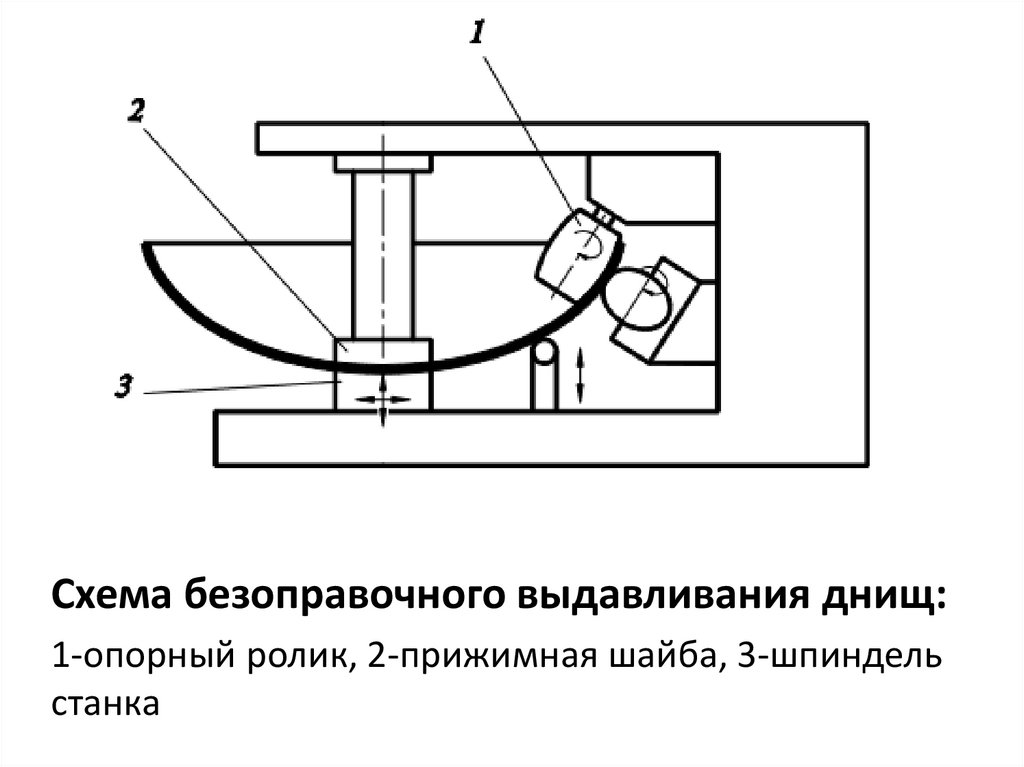 1
2
3

Схема безоправочного выдавливания днищ:

1-опорный ролик, 2-прижимная шайба, 3-шпиндель станка