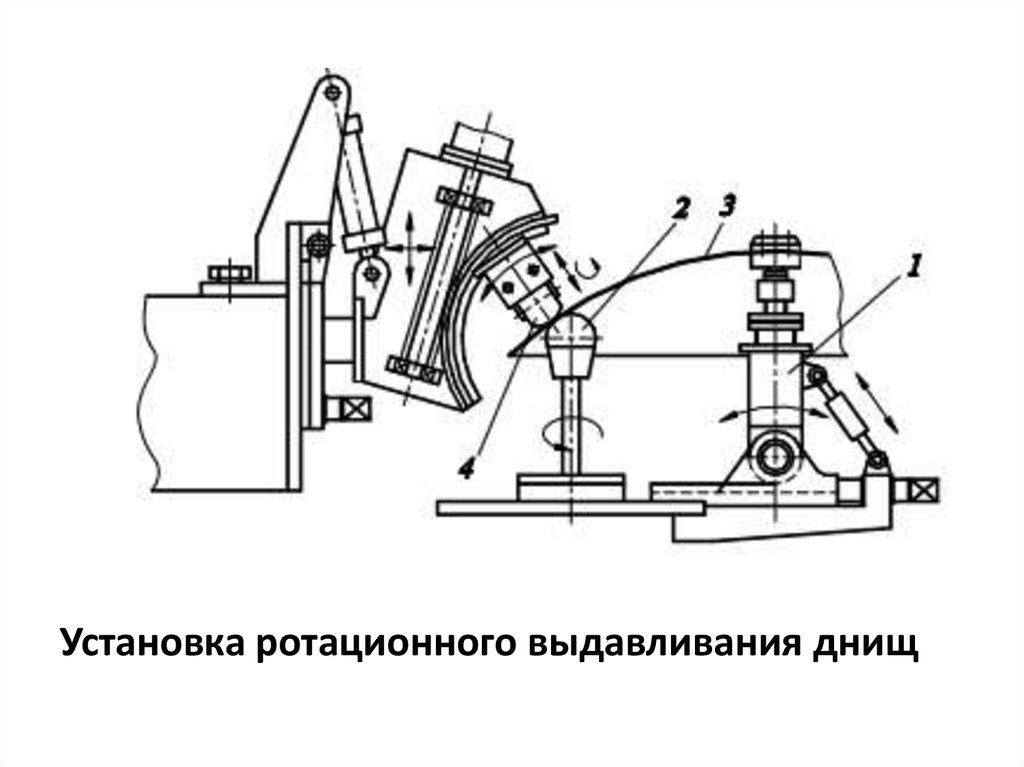 2
3
1
4

Установка ротационного выдавливания днищ