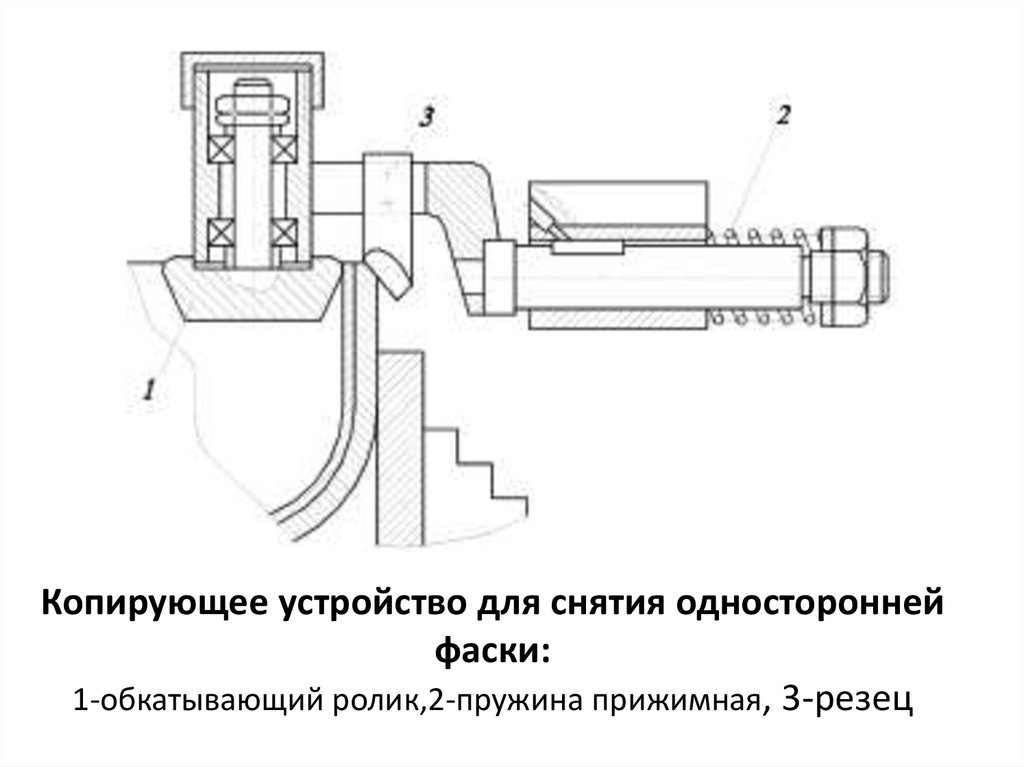 3

2

1

Копирующее устройство для снятия односторонней фаски:

1-обкатывающий ролик,2-пружина прижимная, 3-резец