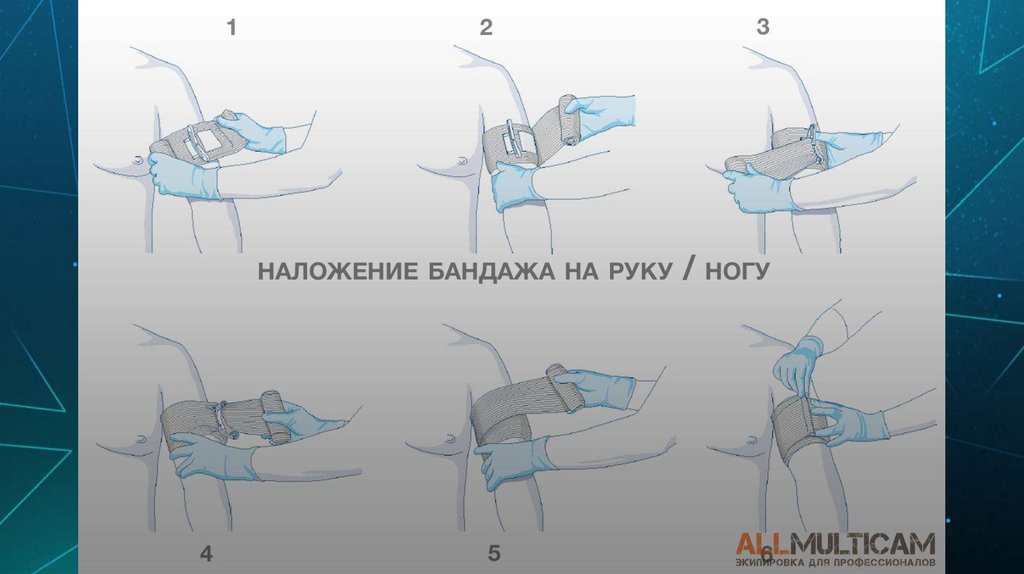 1

2

3

НАЛОЖЕНИЕ БАНДАЖА НА РУКУ / НОГУ

4

5

6

ALLMULTICAM
ЭКИПИРОВКА ДЛЯ ПРОФЕССИОНАЛОВ