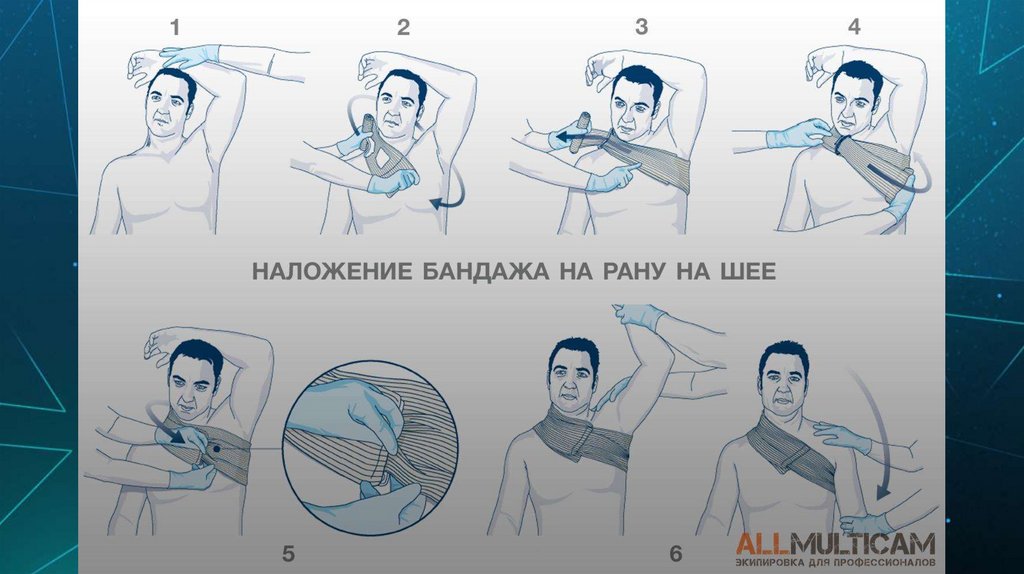 1 2 3 4

НАЛОЖЕНИЕ БАНДАЖА НА РАНУ НА ШЕЕ

5 6

ALLMULTICAM
ЭКИПИРОВКА ДЛЯ ПРОФЕССИОНАЛОВ