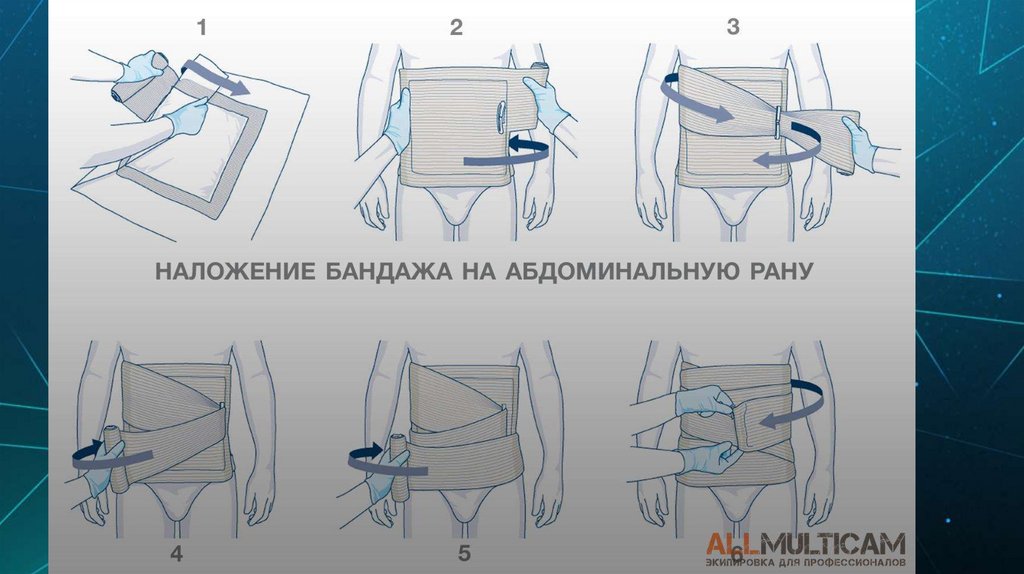 1
2
3
НАЛОЖЕНИЕ БАНДАЖА НА АБДОМИНАЛЬНУЮ РАНУ
4
5
6
ALLMULTICAM
ЭКИПИРОВКА ДЛЯ ПРОФЕССИОНАЛОВ