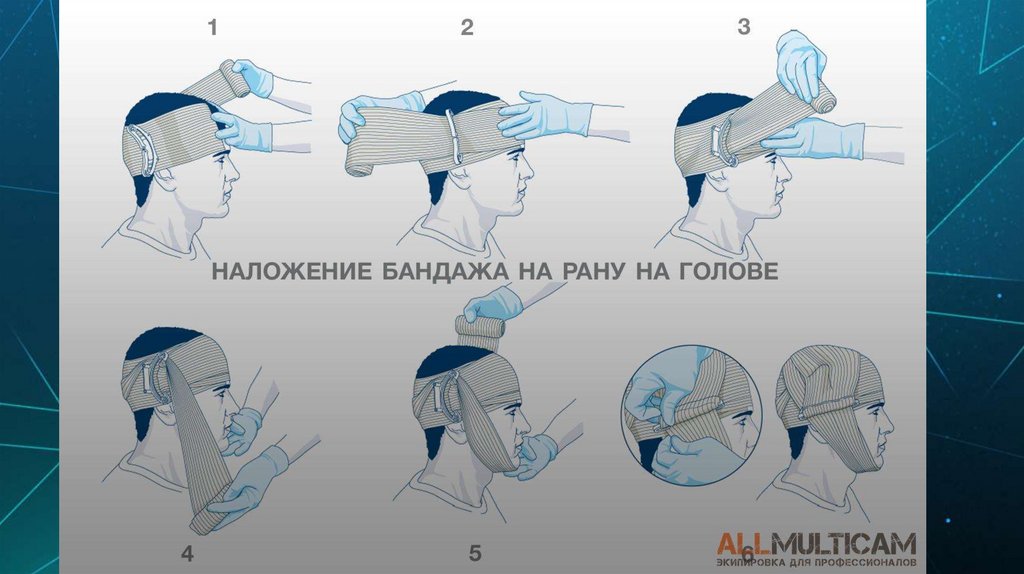 1

2

3

НАЛОЖЕНИЕ БАНДАЖА НА РАНУ НА ГОЛОВЕ

4

5

6

ALLMULTICAM
ЭКИПИРОВКА ДЛЯ ПРОФЕССИОНАЛОВ