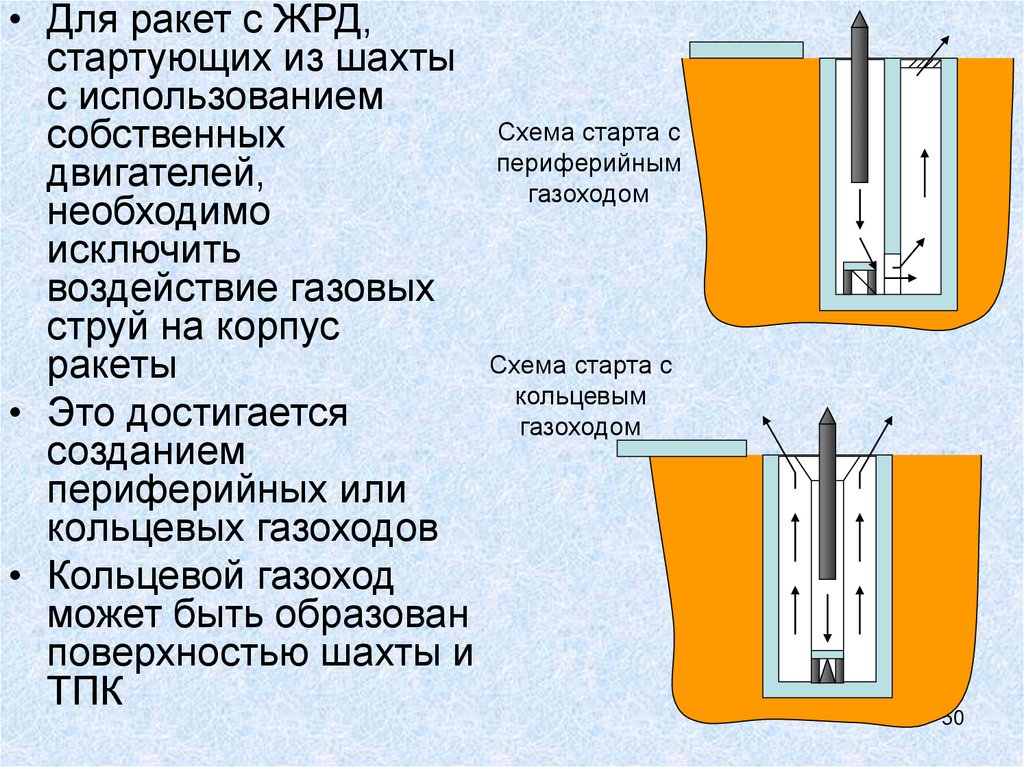 • Для ракет с ЖРД, стартующих из шахты с использованием собственных двигателей, необходимо исключить воздействие газовых струй на корпус ракеты

• Это достигается созданием периферийных или кольцевых газоходов

• Кольцевой газоход может быть образован поверхностью шахты и ТПК

Схема старта с периферийным газоходом

Схема старта с кольцевым газоходом

30