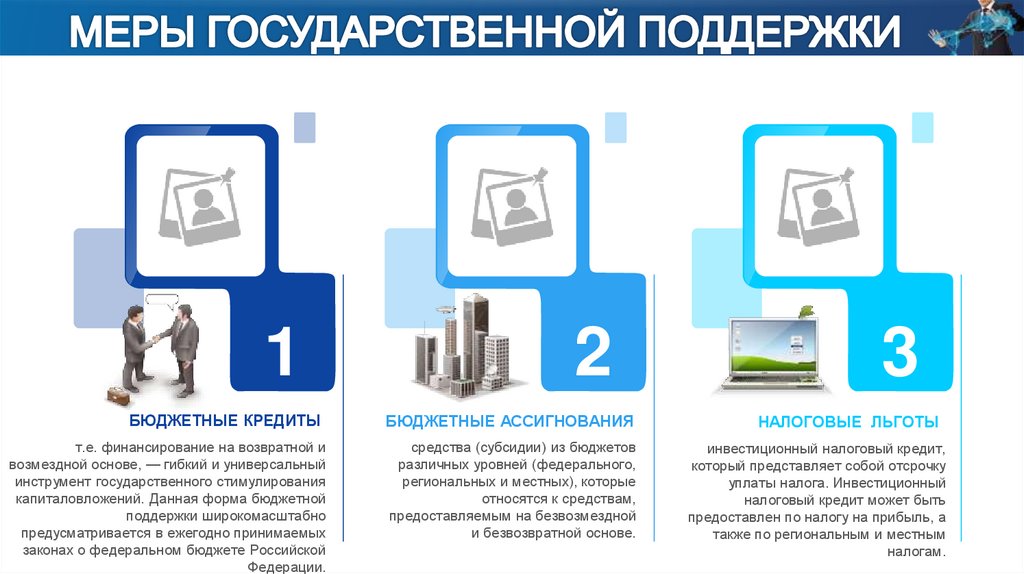 МЕРЫ ГОСУДАРСТВЕННОЙ ПОДДЕРЖКИ

1

БЮДЖЕТНЫЕ КРЕДИТЫ

т.е. финансирование на возвратной и возмездной основе, — гибкий и универсальный инструмент государственного стимулирования капиталовложений. Данная форма бюджетной поддержки широкомасштабно предусматривается в ежегодно принимаемых законах о федеральном бюджете Российской Федерации.

2

БЮДЖЕТНЫЕ АССИГНОВАНИЯ

средства (субсидии) из бюджетов различных уровней (федерального, региональных и местных), которые относятся к средствам, предоставляемым на безвозмездной и безвозвратной основе.

3

НАЛОГОВЫЕ ЛЬГОТЫ

инвестиционный налоговый кредит, который представляет собой отсрочку уплаты налога. Инвестиционный налоговый кредит может быть предоставлен по налогу на прибыль, а также по региональным и местным налогам.