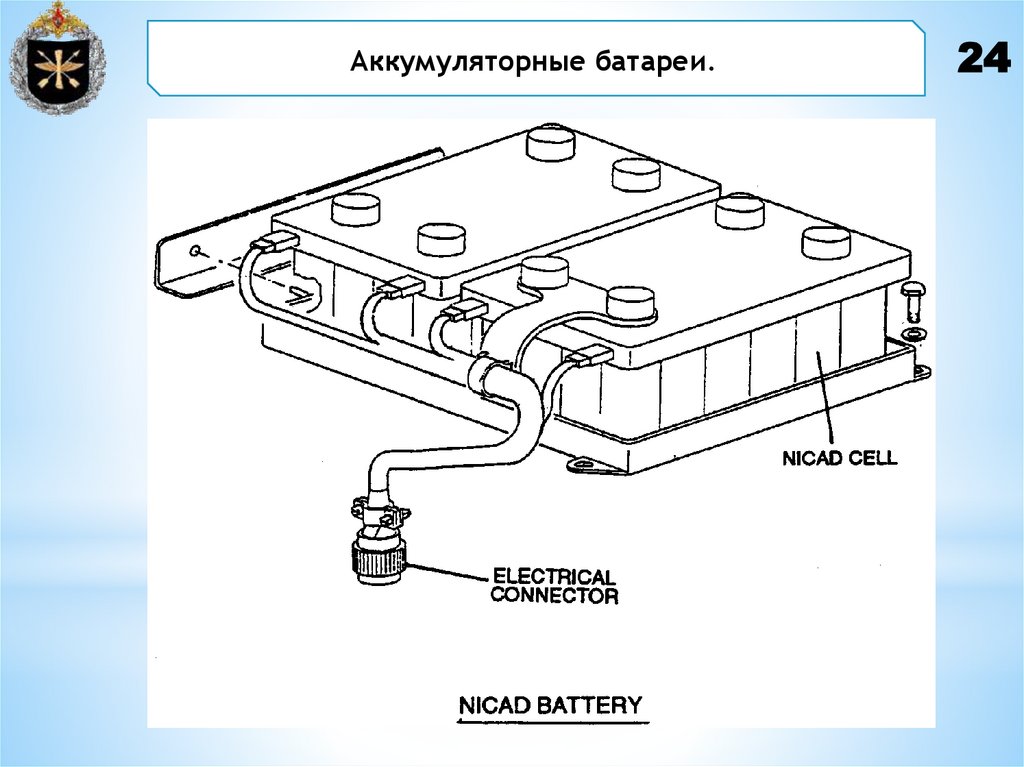 Аккумуляторные батареи.

24

NICAD CELL

ELECTRICAL CONNECTOR

NICAD BATTERY