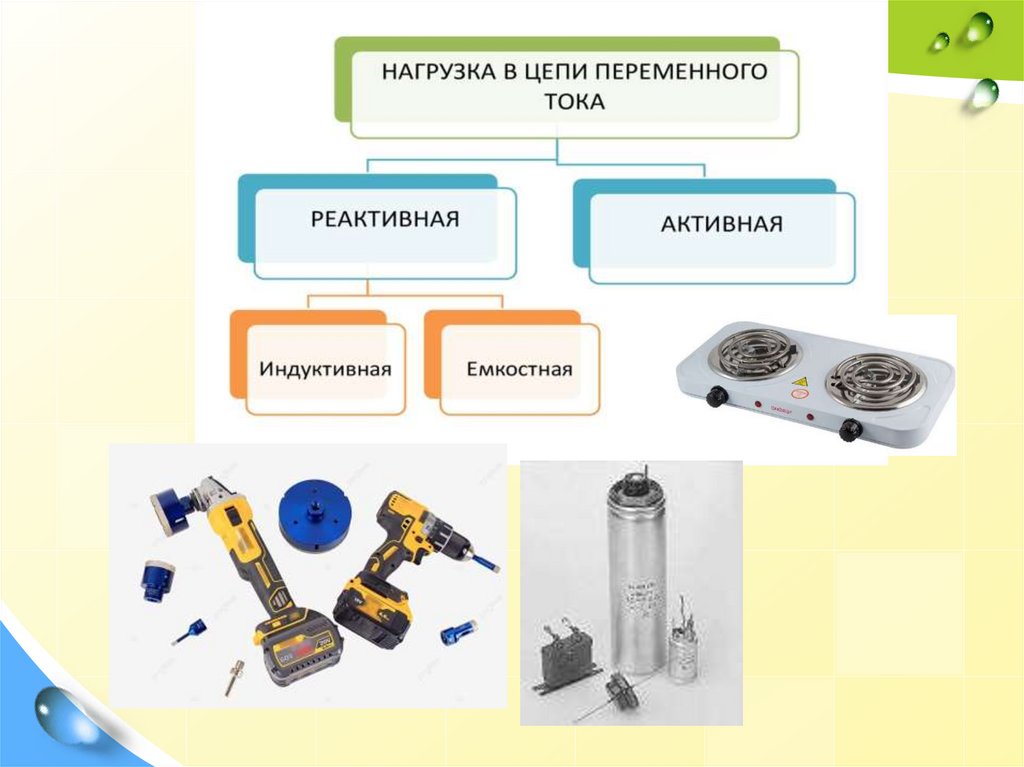 НАГРУЗКА В ЦЕПИ ПЕРЕМЕННОГО ТОКА

РЕАКТИВНАЯ

АКТИВНАЯ

Индуктивная

Емкостная