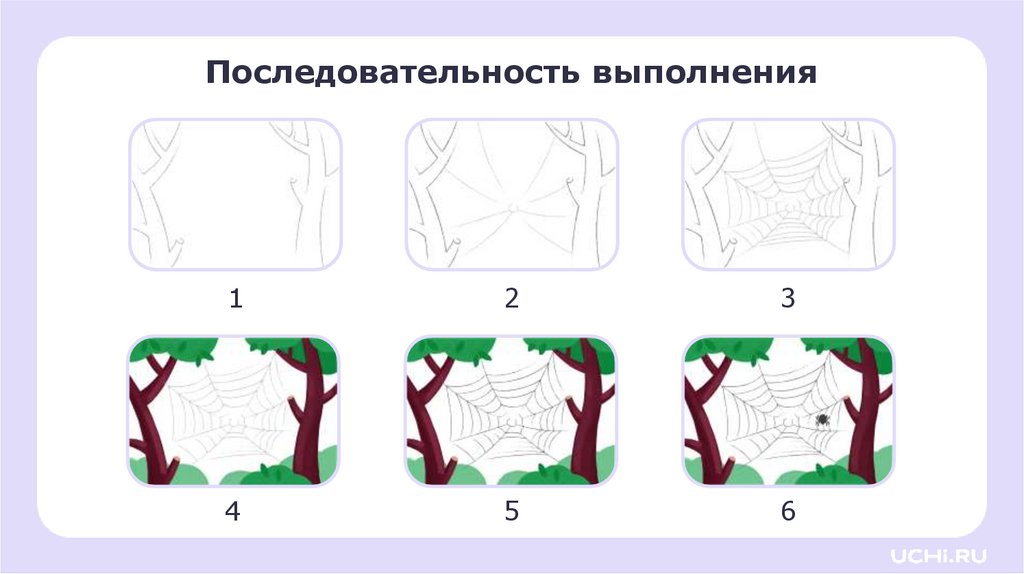 Последовательность выполнения

1

2

3

4

5

6

UCHi.RU