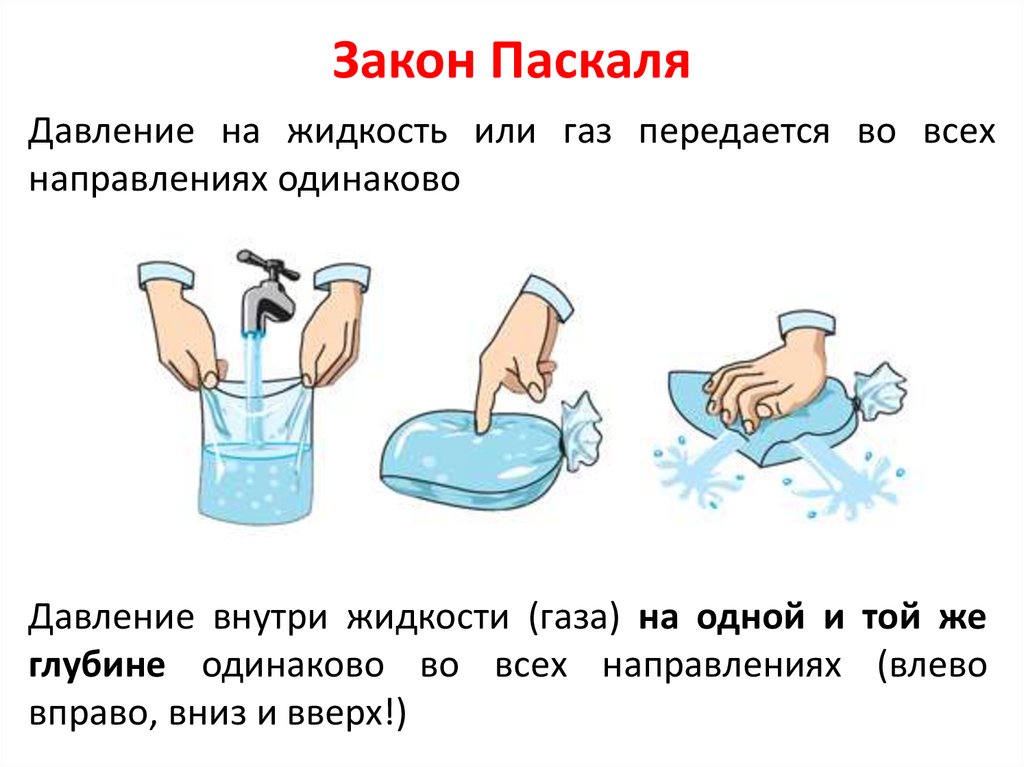 Закон Паскаля

Давление на жидкость или газ передается во всех направлениях одинаково

Давление внутри жидкости (газа) на одной и той же глубине одинаково во всех направлениях (влево вправо, вниз и вверх!)