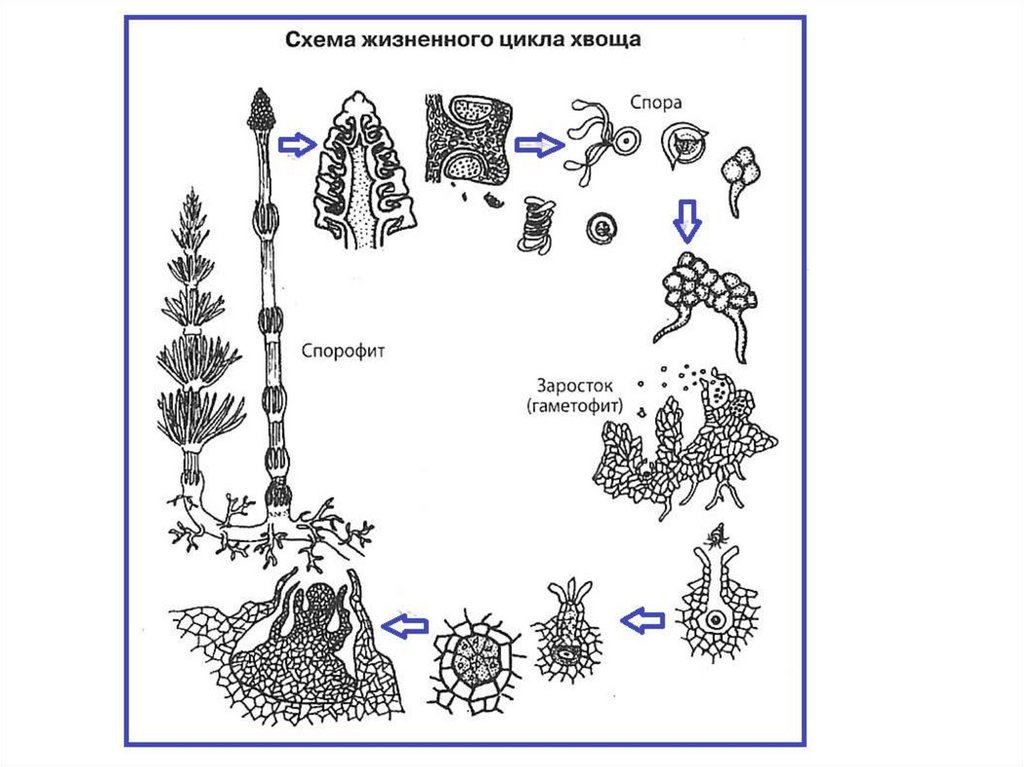 Схема жизненного цикла хвоща

Спора

Спорофит

Заросток (гаметофит)