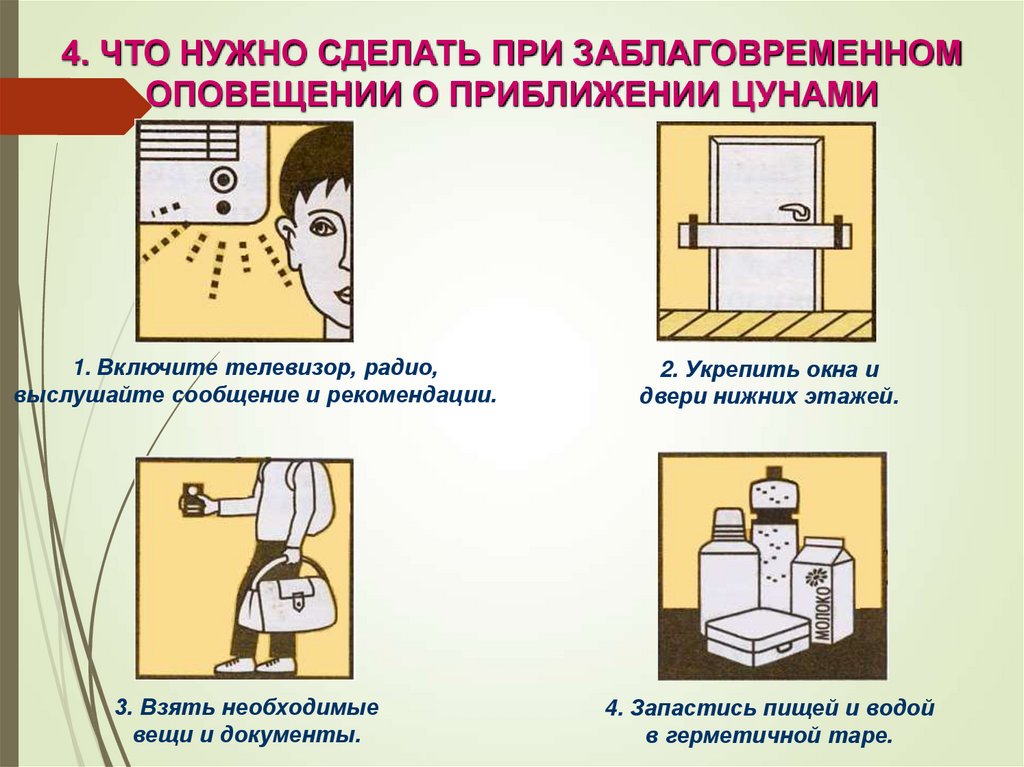 4. ЧТО НУЖНО СДЕЛАТЬ ПРИ ЗАБЛАГОВРЕМЕННОМ ОПОВЕЩЕНИИ О ПРИБЛИЖЕНИИ ЦУНАМИ

1. Включите телевизор, радио, выслушайте сообщение и рекомендации.

2. Укрепить окна и двери нижних этажей.

3. Взять необходимые вещи и документы.

МОЛОКО

4. Запастись пищей и водой в герметичной таре.