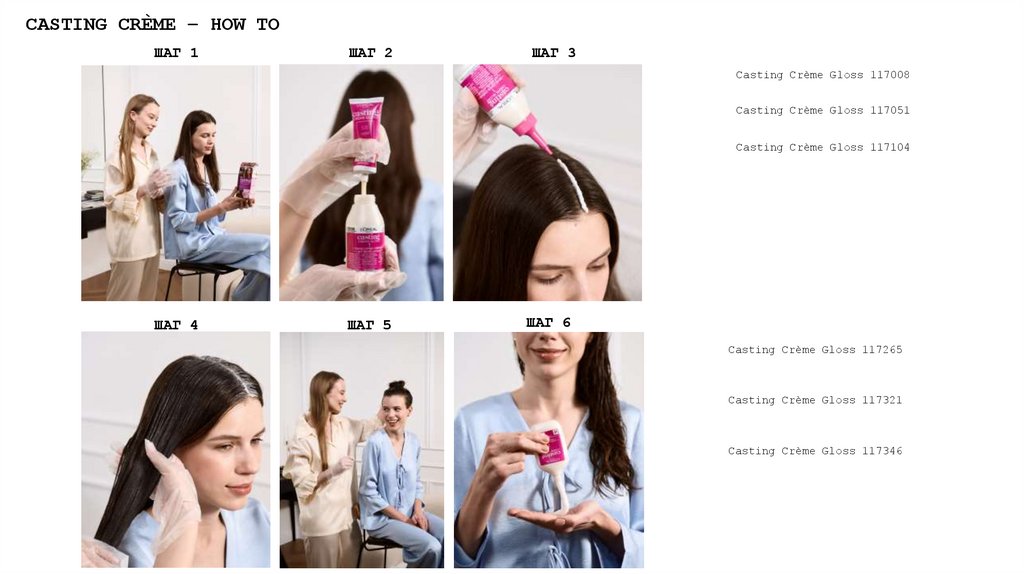 CASTING CRÈME – HOW TO

ШАГ 1

ШАГ 2

ШАГ 3

Casting Crème Gloss 117008

Casting Crème Gloss 117051

Casting Crème Gloss 117104

ШАГ 4

ШАГ 5

ШАГ 6

Casting Crème Gloss 117265

Casting Crème Gloss 117321

Casting Crème Gloss 117346