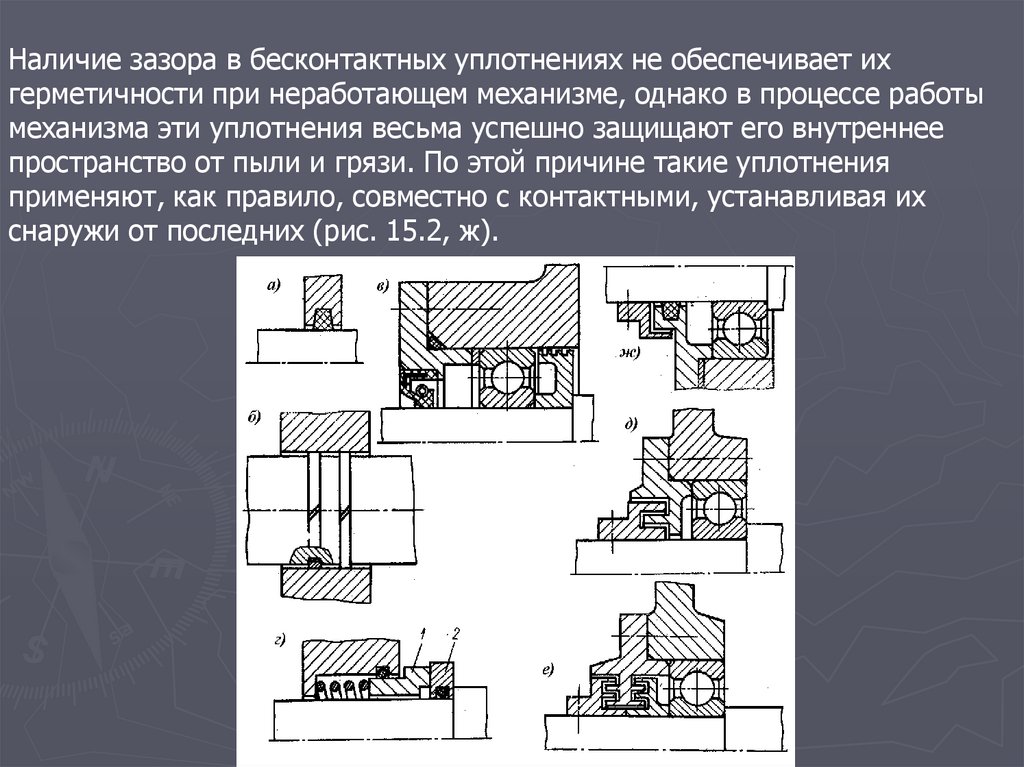 Наличие зазора в бесконтактных уплотнениях не обеспечивает их герметичности при неработающем механизме, однако в процессе работы механизма эти уплотнения весьма успешно защищают его внутреннее пространство от пыли и грязи. По этой причине такие уплотнения применяют, как правило, совместно с контактными, устанавливая их снаружи от последних (рис. 15.2, ж).

а)

в)

ж)

б)

д)

г)

1

2

е)