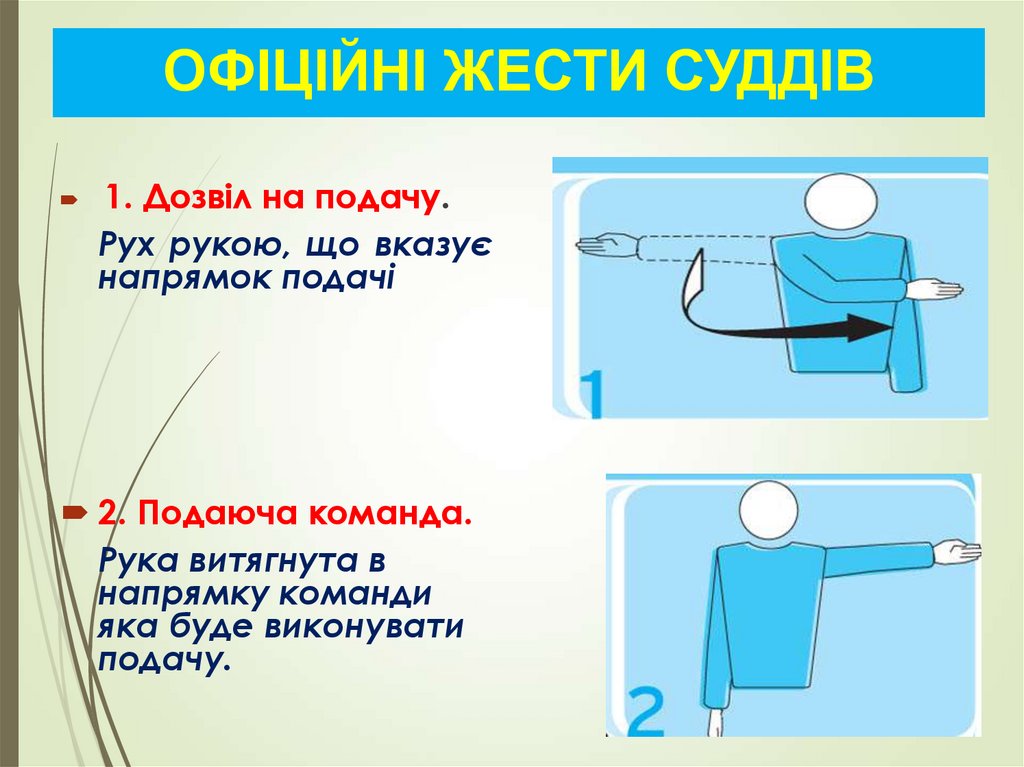 ОФІЦІЙНІ ЖЕСТИ СУДДІВ

1. Дозвіл на подачу.

Рух рукою, що вказує напрямок подачі

1

2. Подаюча команда.

Рука витягнута в напрямку команди яка буде виконувати подачу.

2