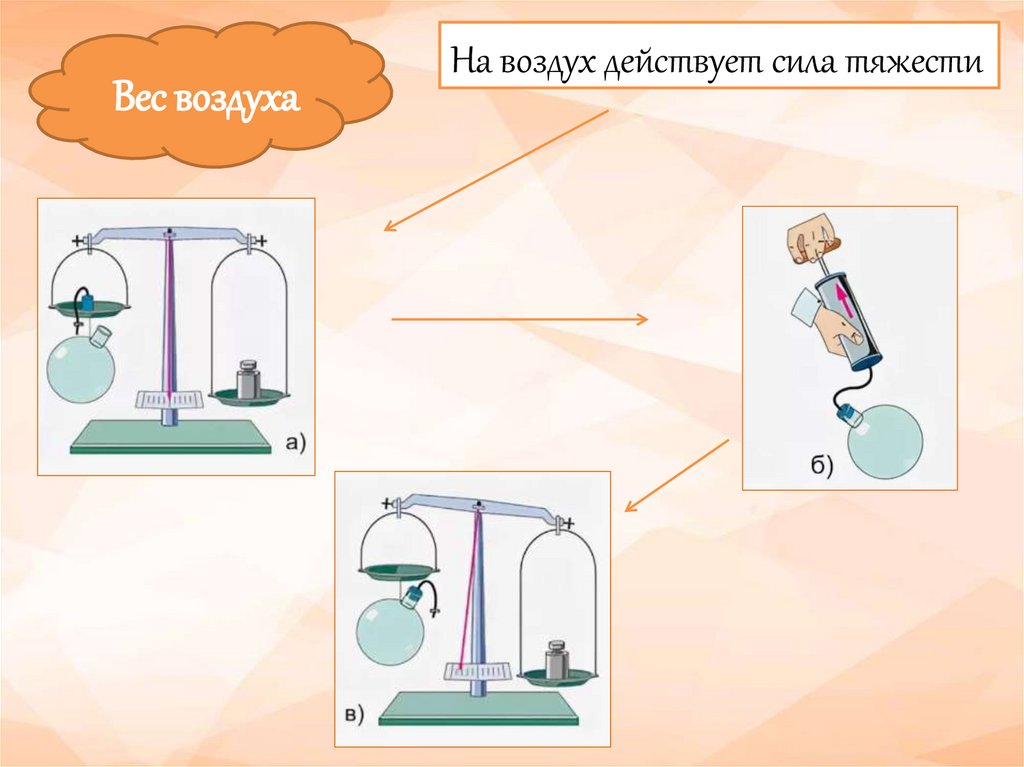 Вес воздуха

На воздух действует сила тяжести

а)

б)

в)