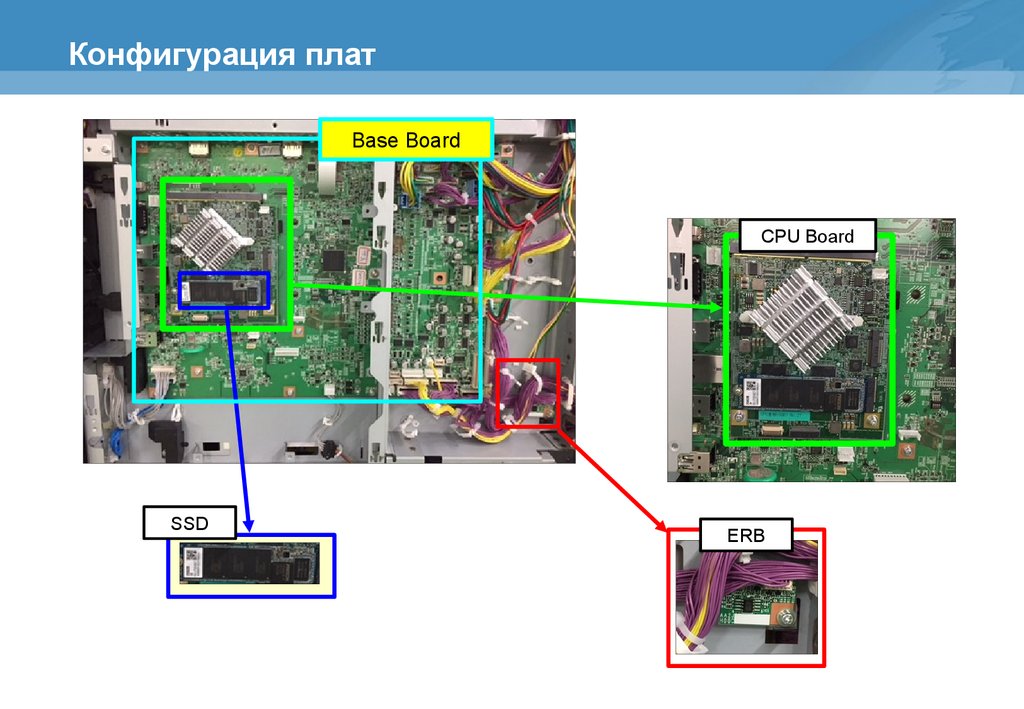 Конфигурация плат

Base Board

CPU Board

SSD

ERB