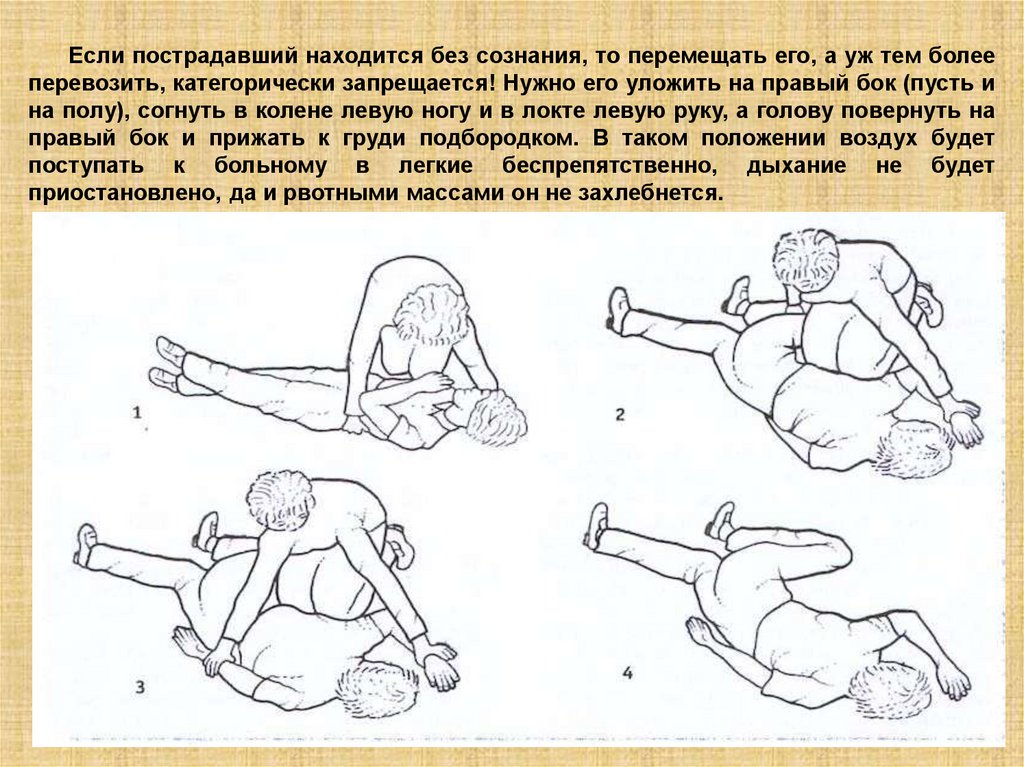 Если пострадавший находится без сознания, то перемещать его, а уж тем более перевозить, категорически запрещается! Нужно его уложить на правый бок (пусть и на полу), согнуть в колене левую ногу и в локте левую руку, а голову повернуть на правый бок и прижать к груди подбородком. В таком положении воздух будет поступать к больному в легкие беспрепятственно, дыхание не будет приостановлено, да и рвотными массами он не захлебнется.

1

2

3

4