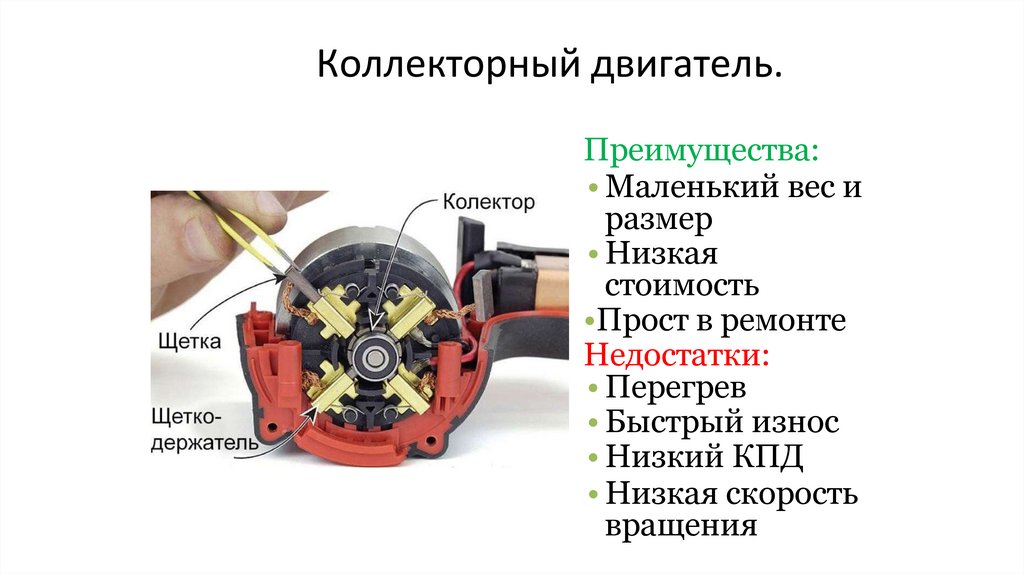 Коллекторный двигатель.

Колектор

Щетка

Щетко-держатель

Преимущества:
• Маленький вес и размер
• Низкая стоимость
•Прост в ремонте
Недостатки:
• Перегрев
• Быстрый износ
• Низкий КПД
• Низкая скорость вращения