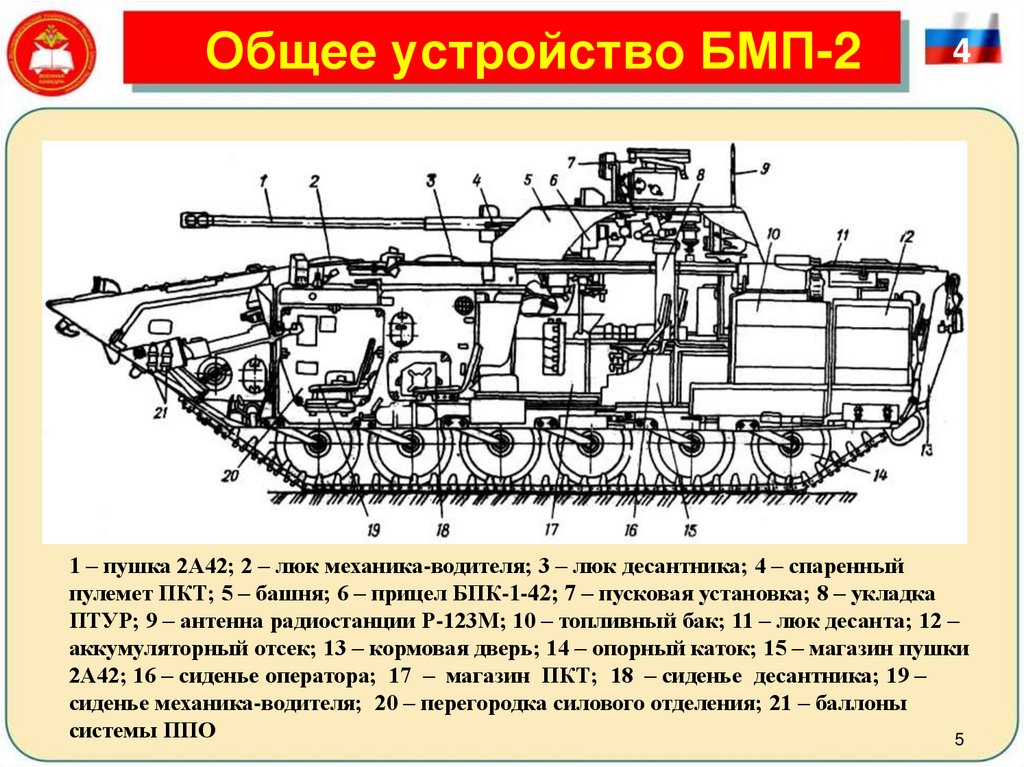 Общее устройство БМП-2

4

1 2 3 4 5 6 7 8 9 10 11 12 13 14 15 16 17 18 19 20 21

1 – пушка 2А42; 2 – люк механика-водителя; 3 – люк десантника; 4 – спаренный пулемет ПКТ; 5 – башня; 6 – прицел БПК-1-42; 7 – пусковая установка; 8 – укладка ПТУР; 9 – антенна радиостанции Р-123М; 10 – топливный бак; 11 – люк десанта; 12 – аккумуляторный отсек; 13 – кормовая дверь; 14 – опорный каток; 15 – магазин пушки 2А42; 16 – сиденье оператора; 17 – магазин ПКТ; 18 – сиденье десантника; 19 – сиденье механика-водителя; 20 – перегородка силового отделения; 21 – баллоны системы ППО

5