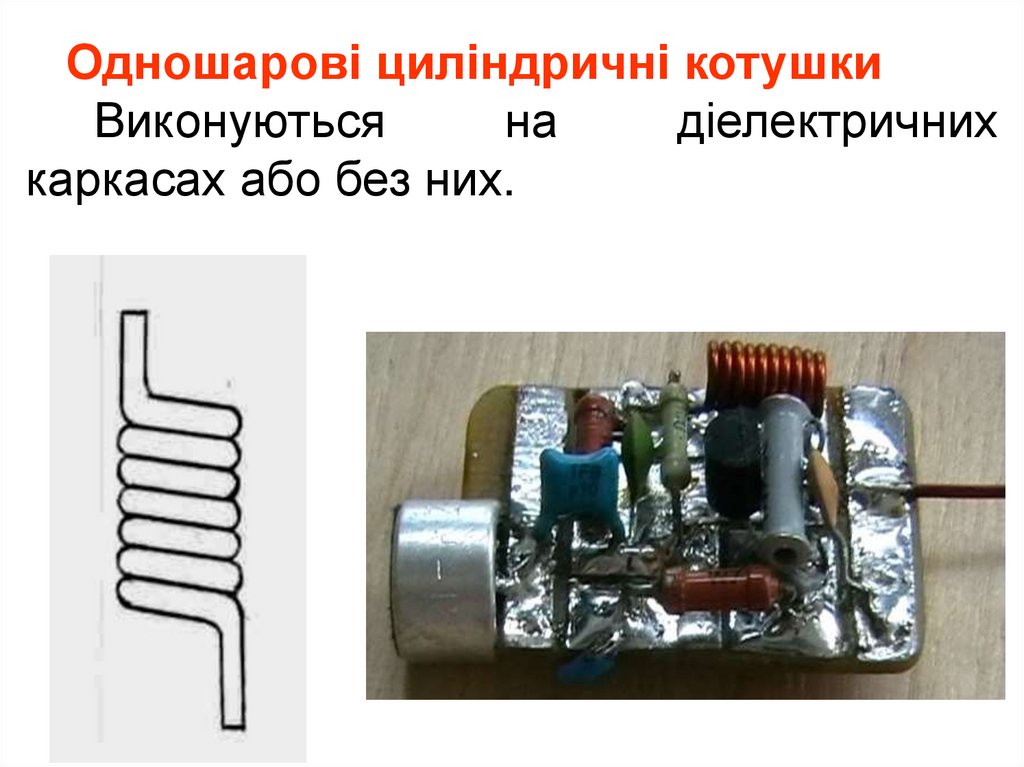 Одношарові циліндричні котушки

Виконуються на діелектричних каркасах або без них.