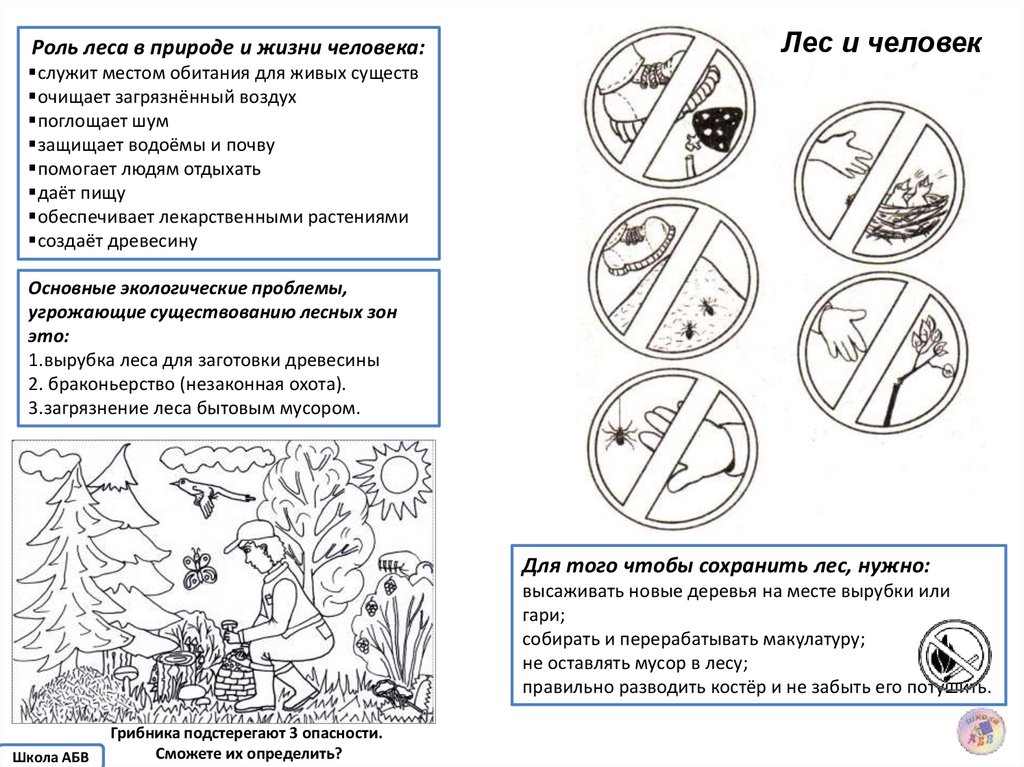 Роль леса в природе и жизни человека:
▪служит местом обитания для живых существ
▪очищает загрязнённый воздух
▪поглощает шум
▪защищает водоёмы и почву
▪помогает людям отдыхать
▪даёт пищу
▪обеспечивает лекарственными растениями
▪создаёт древесину

Основные экологические проблемы, угрожающие существованию лесных зон это:
1.вырубка леса для заготовки древесины
2. браконьерство (незаконная охота).
3.загрязнение леса бытовым мусором.

Грибника подстерегают 3 опасности. Сможете их определить?

Школа АБВ

Лес и человек

Для того чтобы сохранить лес, нужно:
высаживать новые деревья на месте вырубки или гари;
собирать и перерабатывать макулатуру;
не оставлять мусор в лесу;
правильно разводить костёр и не забыть его потушить.