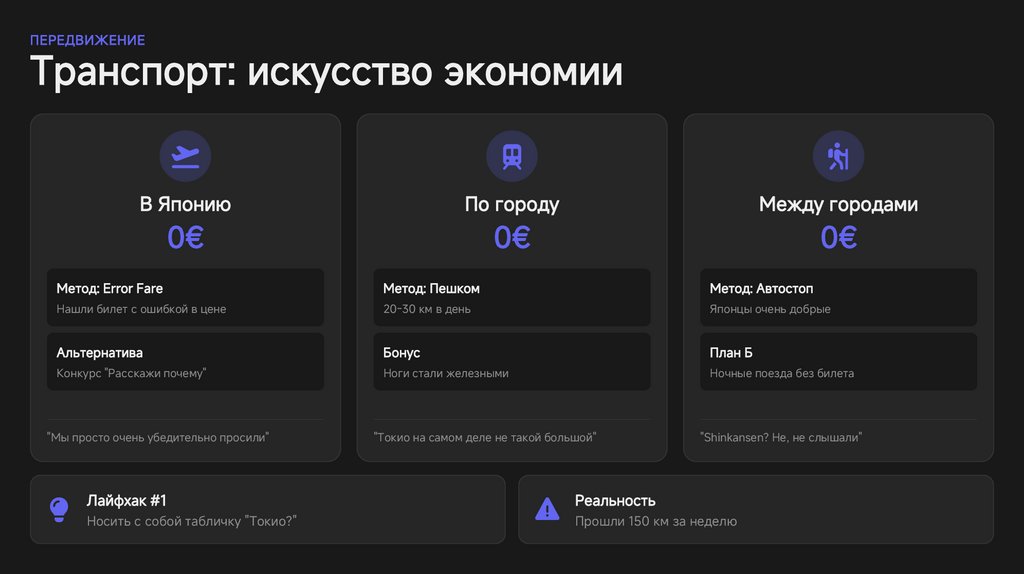 ПЕРЕДВИЖЕНИЕ

Транспорт: искусство экономии

В Японию

0€

Метод: Error Fare

Нашли билет с ошибкой в цене

Альтернатива

Конкурс "Расскажи почему"

"Мы просто очень убедительно просили"

По городу

0€

Метод: Пешком

20-30 км в день

Бонус

Ноги стали железными

"Токио на самом деле не такой большой"

Между городами

0€

Метод: Автостоп

Японцы очень добрые

План Б

Ночные поезда без билета

"Shinkansen? Не, не слышали"

Лайфхак #1

Носить с собой табличку "Токио?"

Реальность

Прошли 150 км за неделю