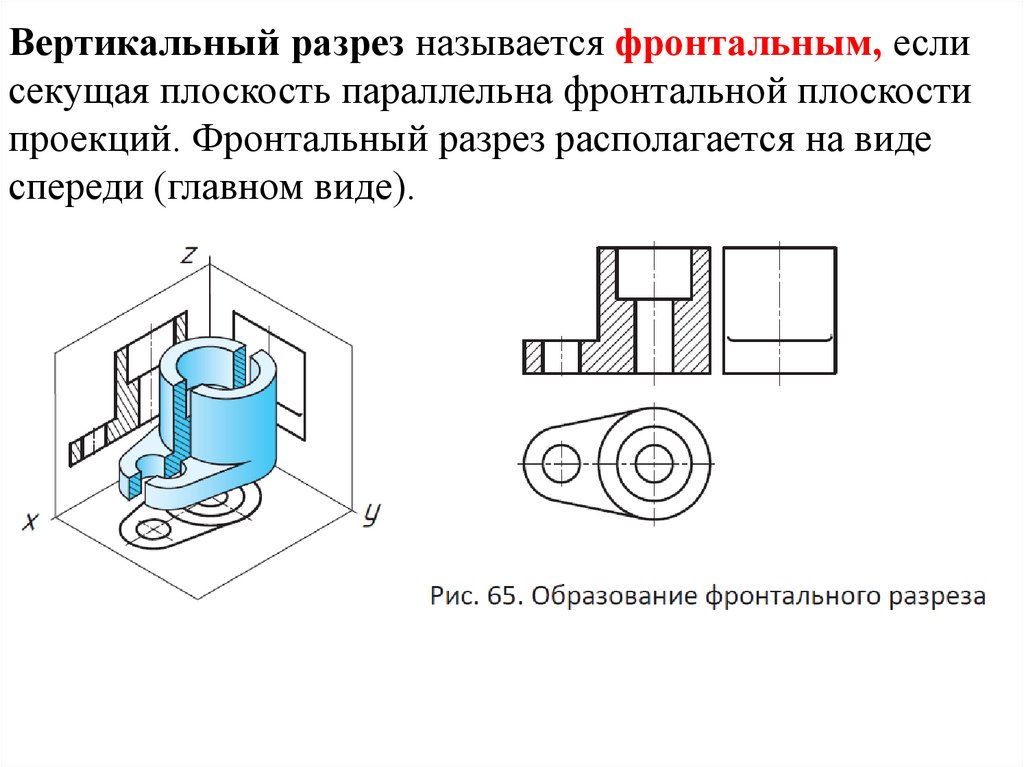 Вертикальный разрез называется фронтальным, если секущая плоскость параллельна фронтальной плоскости проекций. Фронтальный разрез располагается на виде спереди (главном виде).

z

x

y

Рис. 65. Образование фронтального разреза