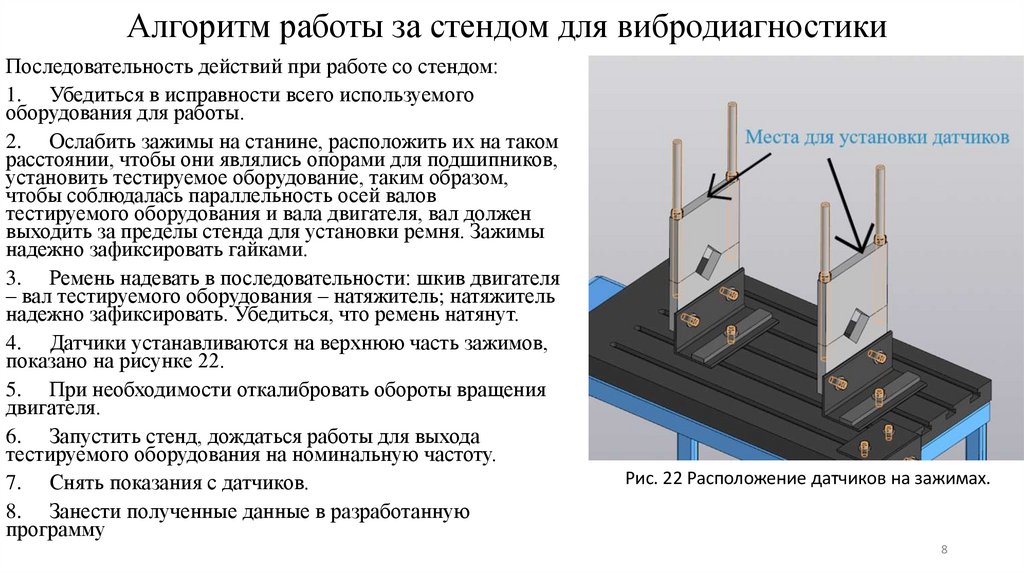 Алгоритм работы за стендом для вибродиагностики

Последовательность действий при работе со стендом:

1. Убедиться в исправности всего используемого оборудования для работы.

2. Ослабить зажимы на станине, расположить их на таком расстоянии, чтобы они являлись опорами для подшипников, установить тестируемое оборудование, таким образом, чтобы соблюдалась параллельность осей валов тестируемого оборудования и вала двигателя, вал должен выходить за пределы стенда для установки ремня. Зажимы надежно зафиксировать гайками.

3. Ремень надевать в последовательности: шкив двигателя – вал тестируемого оборудования – натяжитель; натяжитель надежно зафиксировать. Убедиться, что ремень натянут.

4. Датчики устанавливаются на верхнюю часть зажимов, показано на рисунке 22.

5. При необходимости откалибровать обороты вращения двигателя.

6. Запустить стенд, дождаться работы для выхода тестируемого оборудования на номинальную частоту.

7. Снять показания с датчиков.

8. Занести полученные данные в разработанную программу

Места для установки датчиков

Рис. 22 Расположение датчиков на зажимах.

8