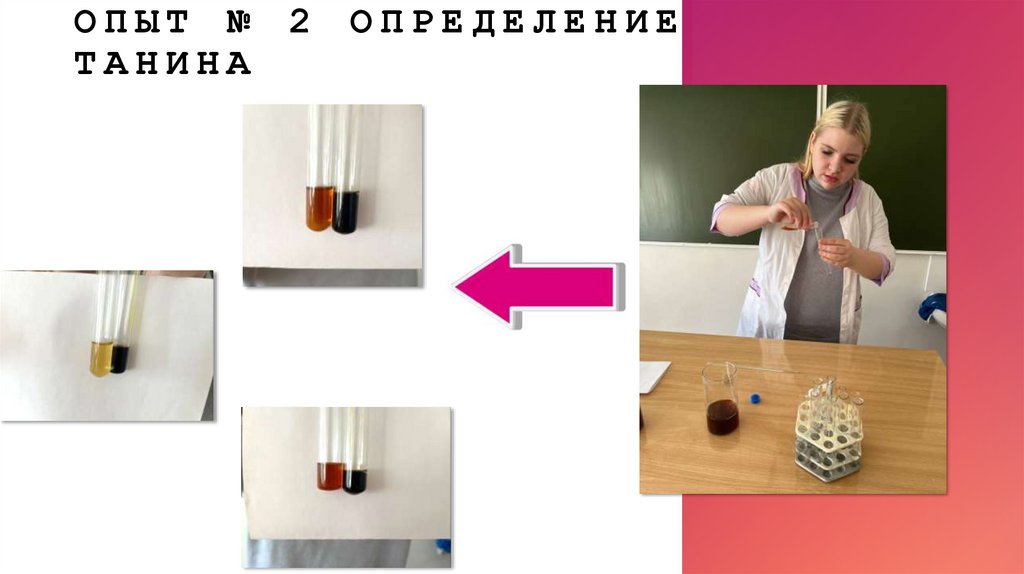 ОПЫТ № 2 ОПРЕДЕЛЕНИЕ ТАНИНА