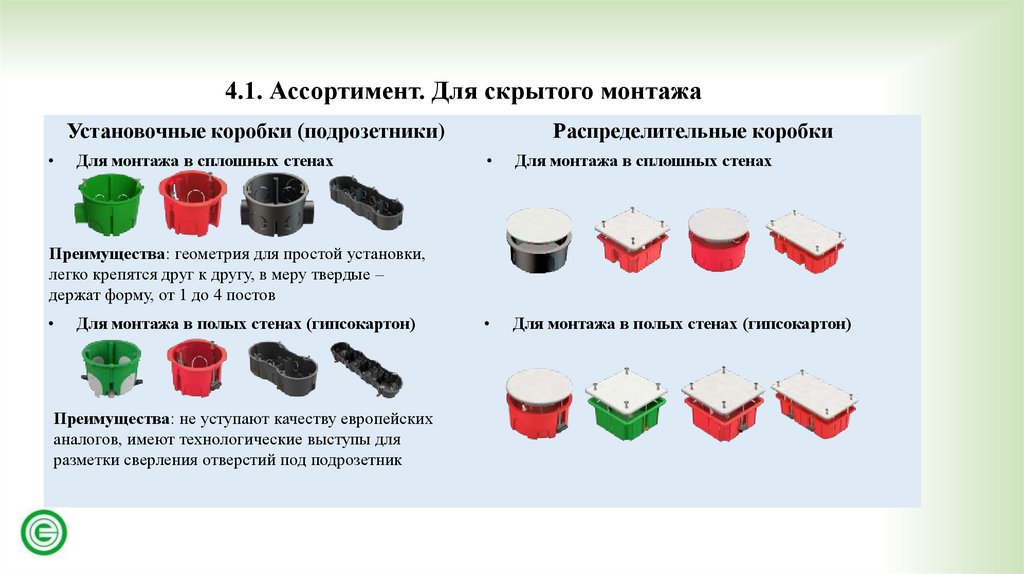 4.1. Ассортимент. Для скрытого монтажа

Установочные коробки (подрозетники)

• Для монтажа в сплошных стенах

Преимущества: геометрия для простой установки, легко крепятся друг к другу, в меру твердые – держат форму, от 1 до 4 постов

• Для монтажа в полых стенах (гипсокартон)

Преимущества: не уступают качеству европейских аналогов, имеют технологические выступы для разметки сверления отверстий под подрозетник

Распределительные коробки

• Для монтажа в сплошных стенах

• Для монтажа в полых стенах (гипсокартон)