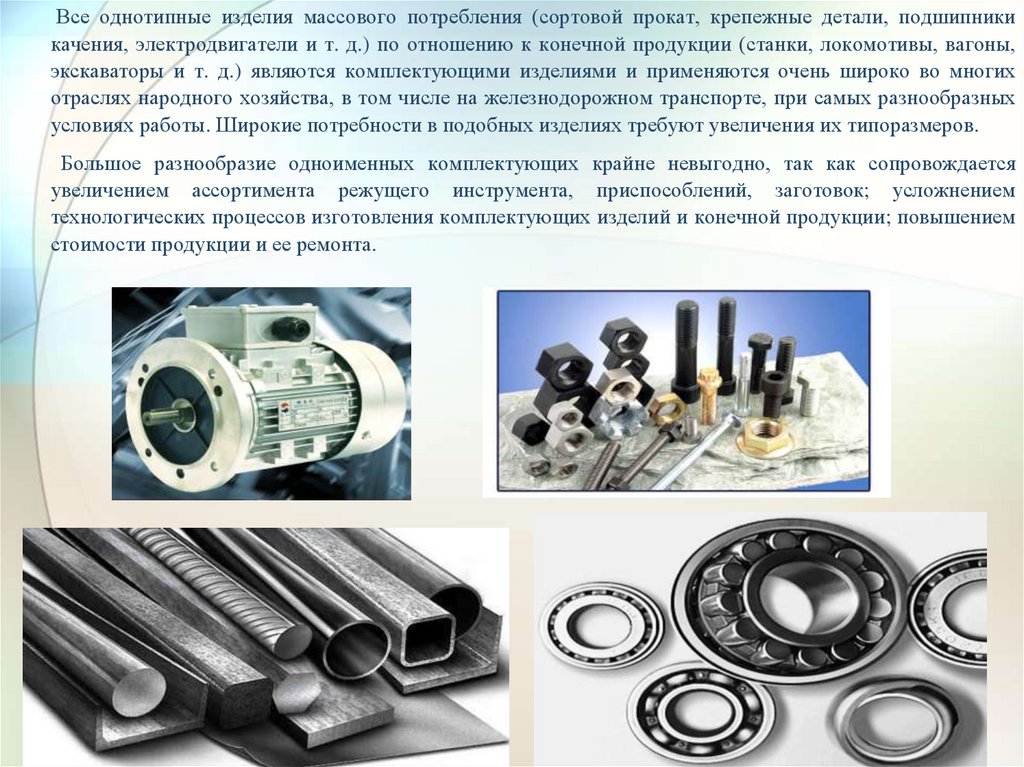 Все однотипные изделия массового потребления (сортовой прокат, крепежные детали, подшипники качения, электродвигатели и т. д.) по отношению к конечной продукции (станки, локомотивы, вагоны, экскаваторы и т. д.) являются комплектующими изделиями и применяются очень широко во многих отраслях народного хозяйства, в том числе на железнодорожном транспорте, при самых разнообразных условиях работы. Широкие потребности в подобных изделиях требуют увеличения их типоразмеров.

Большое разнообразие одноименных комплектующих крайне невыгодно, так как сопровождается увеличением ассортимента режущего инструмента, приспособлений, заготовок; усложнением технологических процессов изготовления комплектующих изделий и конечной продукции; повышением стоимости продукции и ее ремонта.