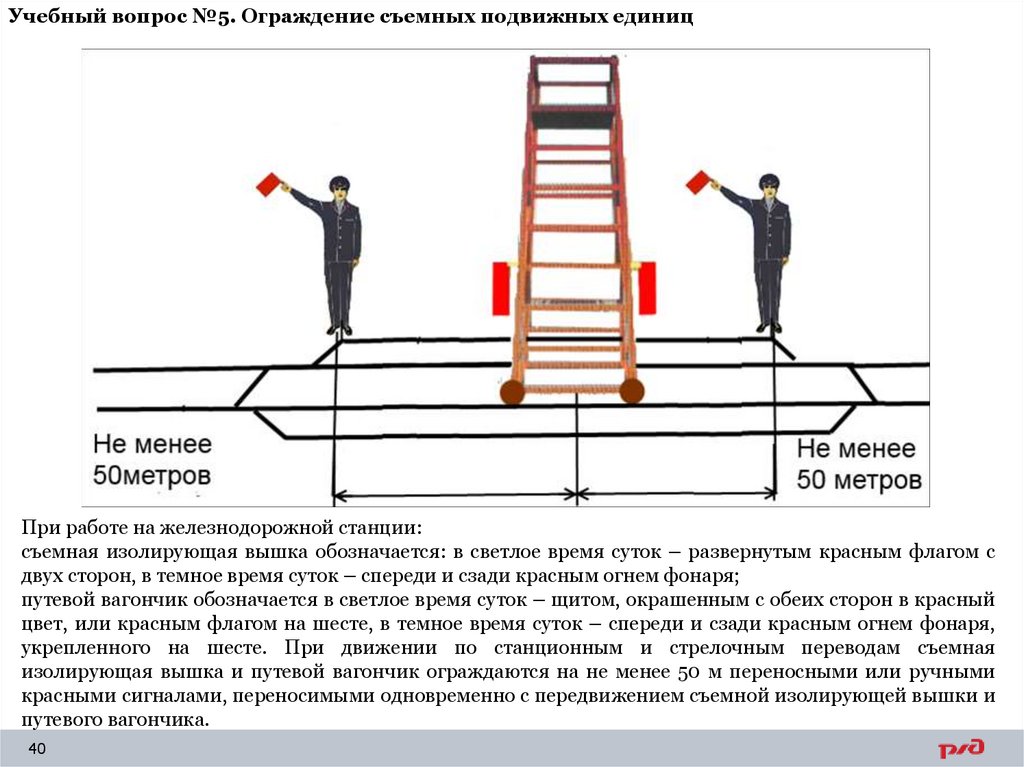 Учебный вопрос №5. Ограждение съемных подвижных единиц

Не менее 50метров

Не менее 50 метров

При работе на железнодорожной станции:
съемная изолирующая вышка обозначается: в светлое время суток – развернутым красным флагом с двух сторон, в темное время суток – спереди и сзади красным огнем фонаря;
путевой вагончик обозначается в светлое время суток – щитом, окрашенным с обеих сторон в красный цвет, или красным флагом на шесте, в темное время суток – спереди и сзади красным огнем фонаря, укрепленного на шесте. При движении по станционным и стрелочным переводам съемная изолирующая вышка и путевой вагончик ограждаются на не менее 50 м переносными или ручными красными сигналами, переносимыми одновременно с передвижением съемной изолирующей вышки и путевого вагончика.

40

РЖД