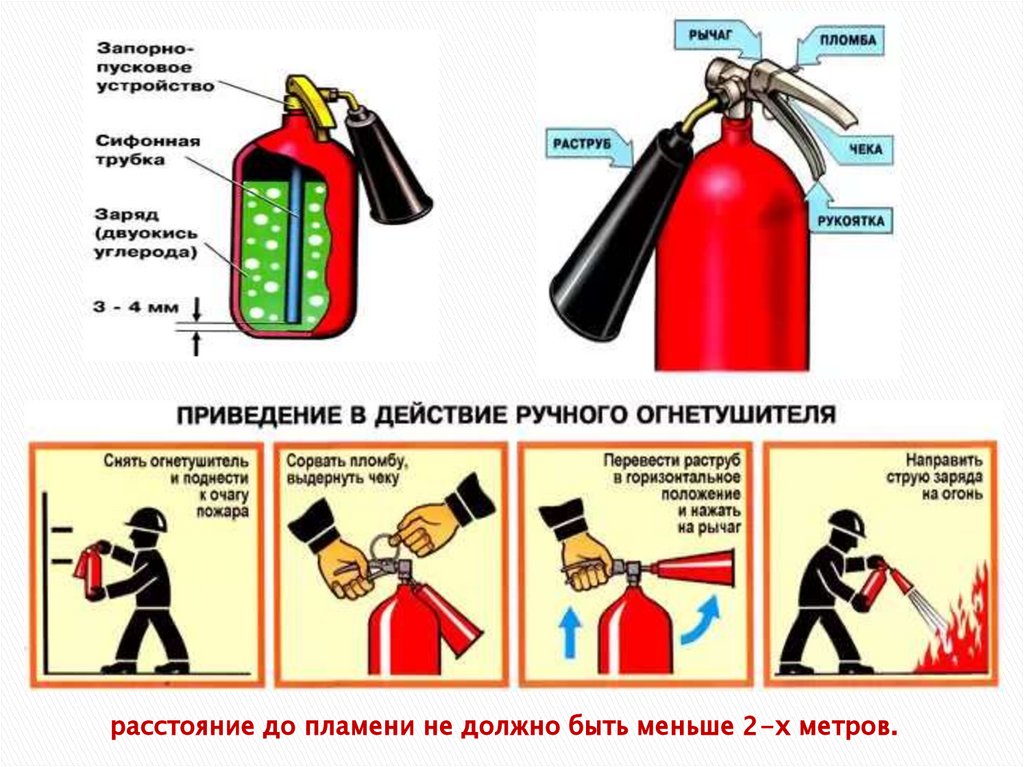 Запорно-пусковое устройство

Сифонная трубка

Заряд (двуокись углерода)

3 - 4 мм

РЫЧАГ

ПЛОМБА

РАСТРУБ

ЧЕКА

РУКОЯТКА

ПРИВЕДЕНИЕ В ДЕЙСТВИЕ РУЧНОГО ОГНЕТУШИТЕЛЯ

Снять огнетушитель и поднести к очагу пожара

Сорвать пломбу, выдернуть чеку

Перевести раструб в горизонтальное положение и нажать на рычаг

Направить струю заряда на огонь

расстояние до пламени не должно быть меньше 2-х метров.