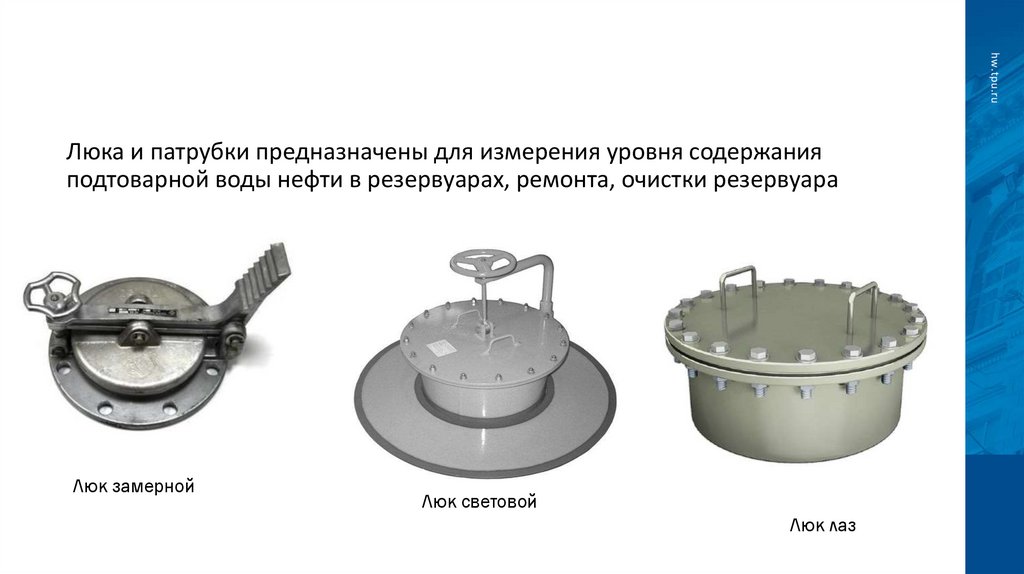 hw.tpu.ru

Люка и патрубки предназначены для измерения уровня содержания подтоварной воды нефти в резервуарах, ремонта, очистки резервуара

Люк замерной

Люк световой

Люк лаз