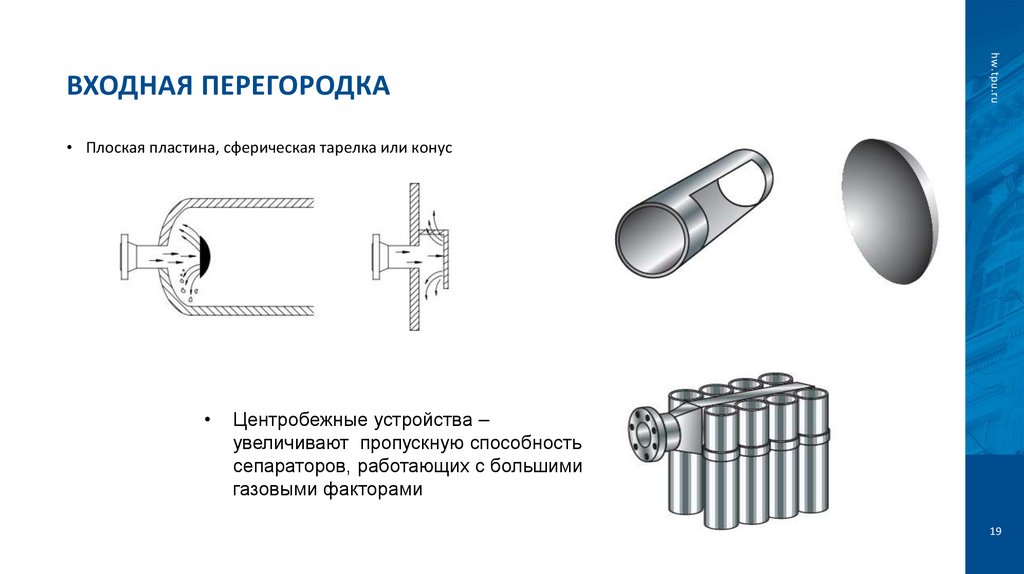 ВХОДНАЯ ПЕРЕГОРОДКА

• Плоская пластина, сферическая тарелка или конус

• Центробежные устройства – увеличивают пропускную способность сепараторов, работающих с большими газовыми факторами

hw.tpu.ru

19