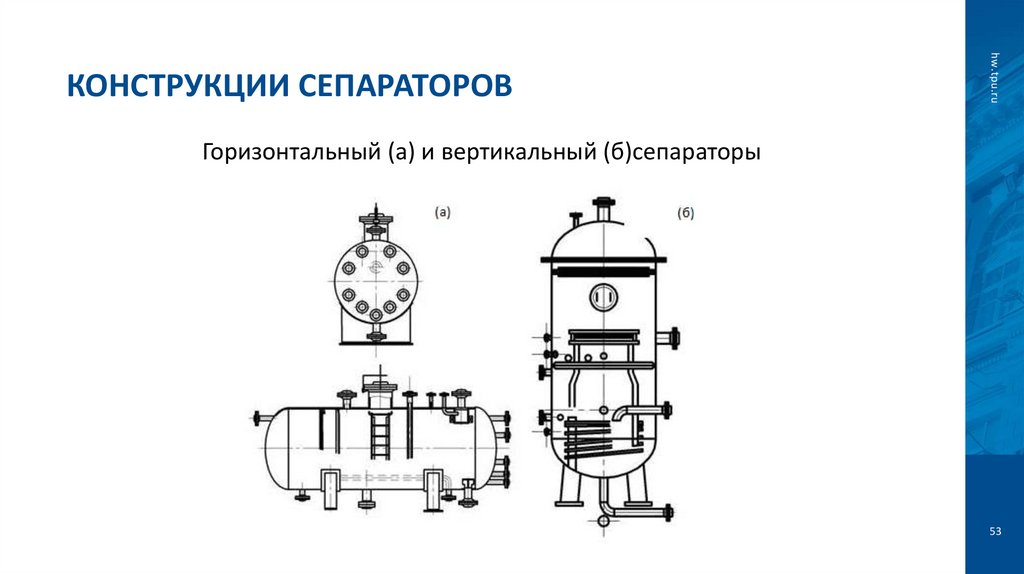 КОНСТРУКЦИИ СЕПАРАТОРОВ

Горизонтальный (а) и вертикальный (б)сепараторы

(а)

(б)

hw.tpu.ru

53