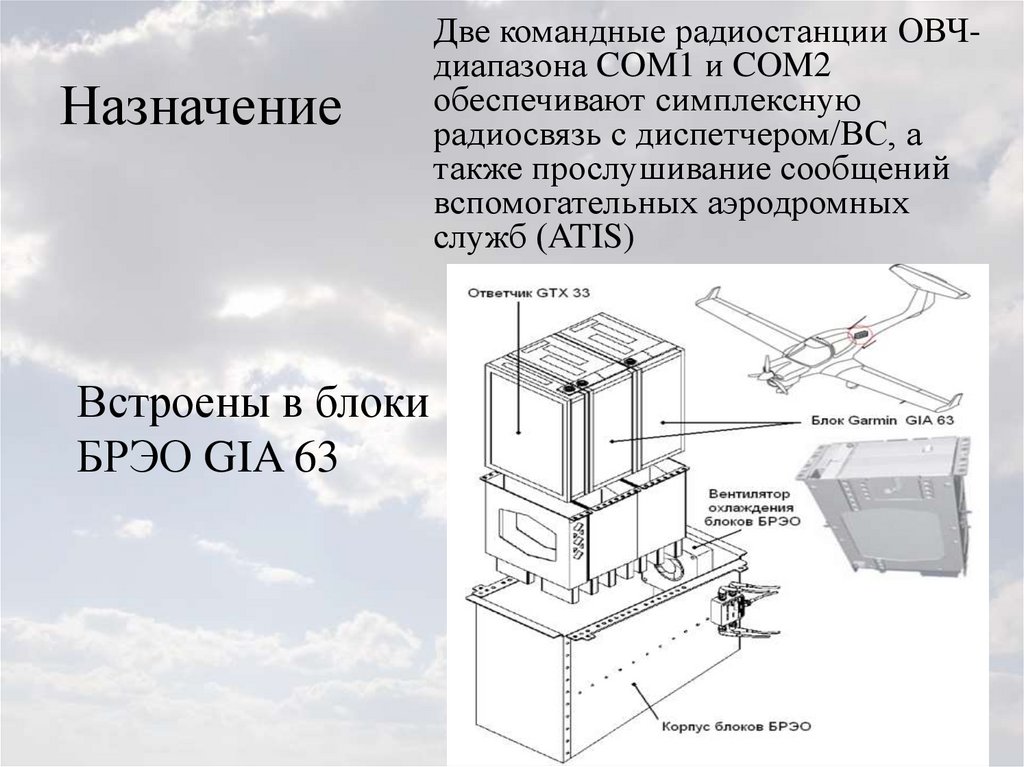 Назначение

Две командные радиостанции ОВЧ-диапазона COM1 и COM2 обеспечивают симплексную радиосвязь с диспетчером/ВС, а также прослушивание сообщений вспомогательных аэродромных служб (ATIS)

Встроены в блоки БРЭО GIA 63

Ответчик GTX 33

Блок Garmin GIA 63

Вентилятор охлаждения блоков БРЭО

Корпус блоков БРЭО