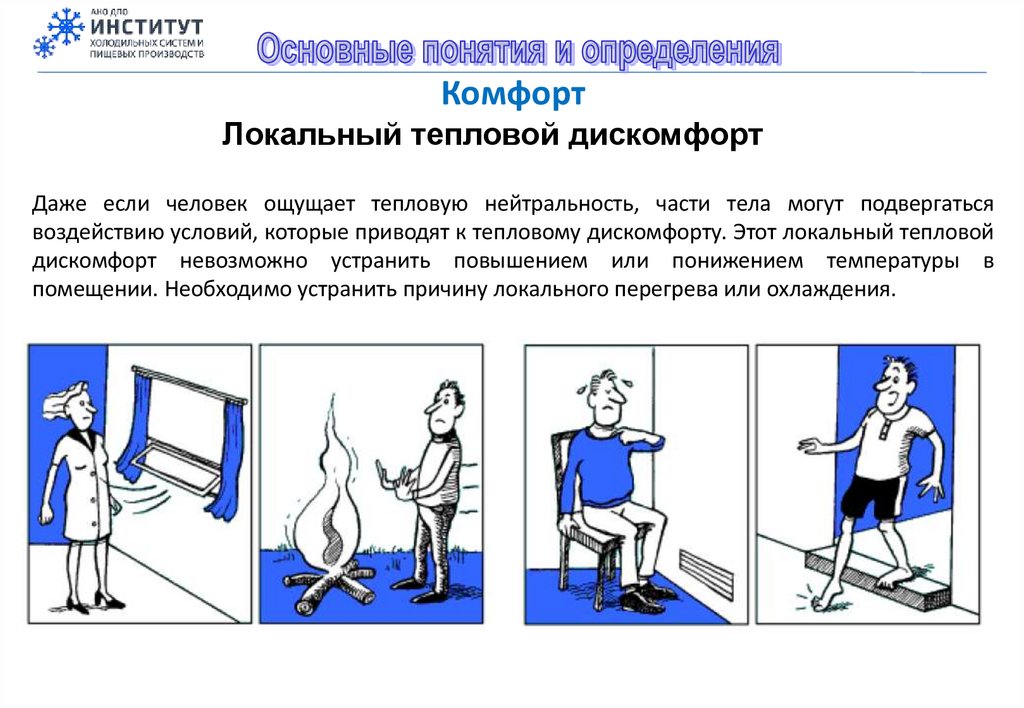 АНО ДПО
ИНСТИТУТ
ХОЛОДИЛЬНЫХ СИСТЕМ И ПИЩЕВЫХ ПРОИЗВОДСТВ

Основные понятия и определения

Комфорт

Локальный тепловой дискомфорт

Даже если человек ощущает тепловую нейтральность, части тела могут подвергаться воздействию условий, которые приводят к тепловому дискомфорту. Этот локальный тепловой дискомфорт невозможно устранить повышением или понижением температуры в помещении. Необходимо устранить причину локального перегрева или охлаждения.