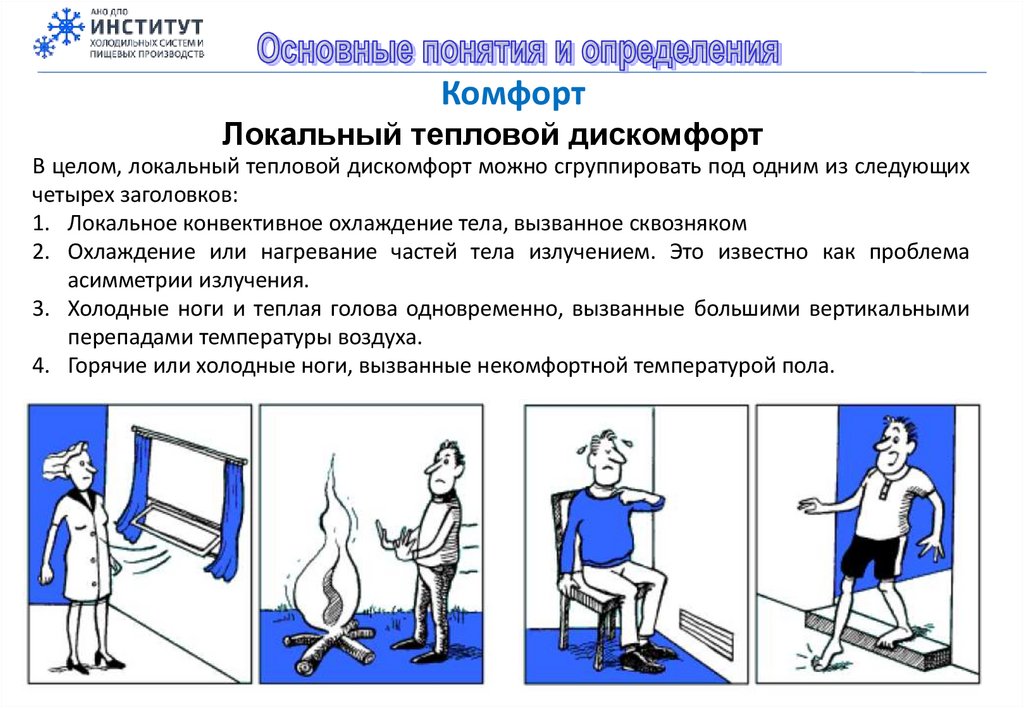 АНО ДПО
ИНСТИТУТ
ХОЛОДИЛЬНЫХ СИСТЕМ И ПИЩЕВЫХ ПРОИЗВОДСТВ

Основные понятия и определения

Комфорт

Локальный тепловой дискомфорт

В целом, локальный тепловой дискомфорт можно сгруппировать под одним из следующих четырех заголовков:

1. Локальное конвективное охлаждение тела, вызванное сквозняком
2. Охлаждение или нагревание частей тела излучением. Это известно как проблема асимметрии излучения.
3. Холодные ноги и теплая голова одновременно, вызванные большими вертикальными перепадами температуры воздуха.
4. Горячие или холодные ноги, вызванные некомфортной температурой пола.